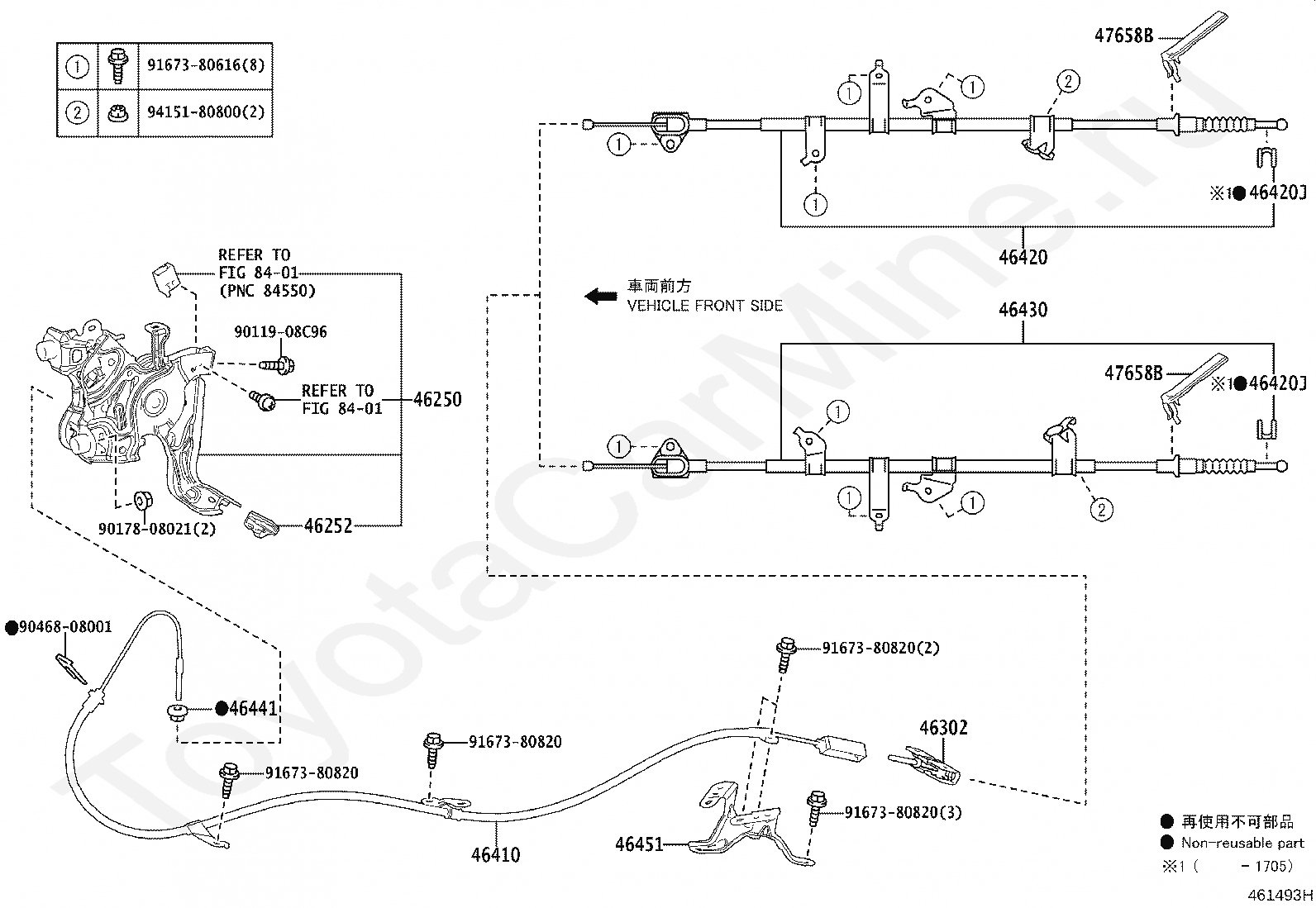 | ① | | 91673-80616(8) |
|---|---|---|
| ② | | 94151-80800(2) |

47658B
①
①
②
①
①
※1●46420J
46420

REFER TO
FIG 84-01
(PNC 84550)
90119-08C96
REFER TO
FIG 84-01
46250
90178-08021(2)
46252

車両前方
VEHICLE FRONT SIDE

46430
47658B
※1●46420J
①
①
①
①
②

●90468-08001
●46441
91673-80820
91673-80820
46410
91673-80820(2)
46302
91673-80820(3)
46451

● 再使用不可部品
● Non-reusable part
※1 (　　　- 1705)

461493H

ToyotaCarMine.ru