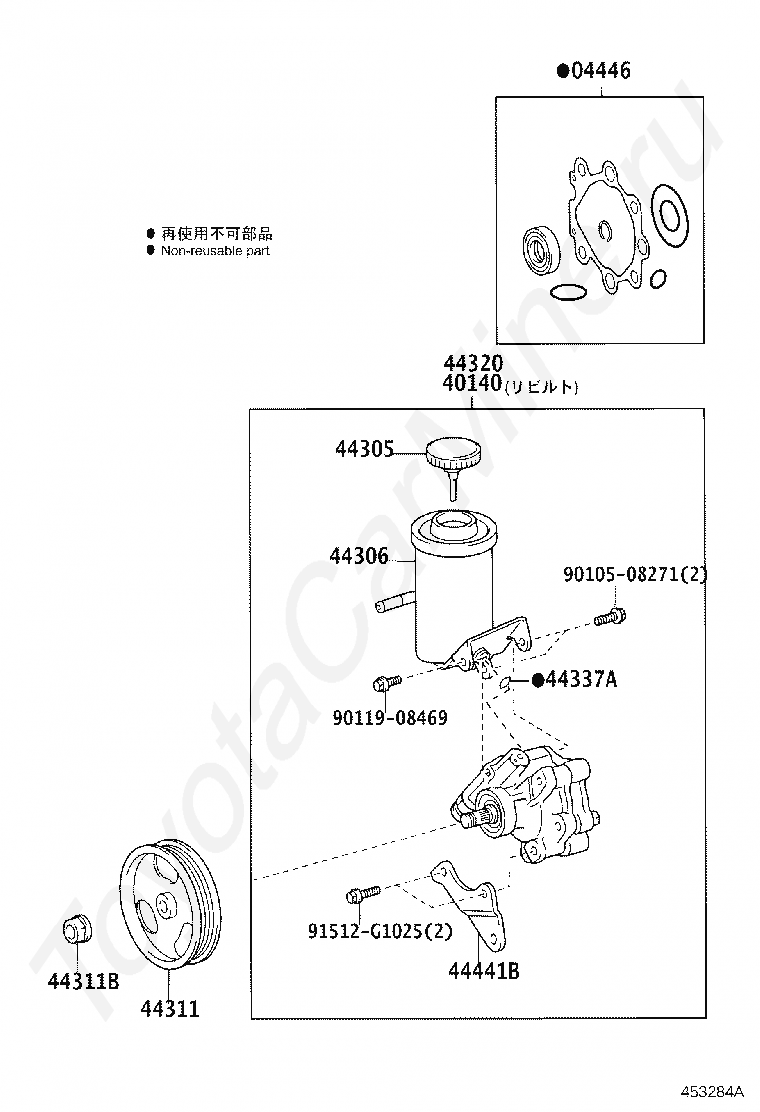 ●04446

● 再使用不可部品
● Non-reusable part

44320
40140(リビルト)

44305

44306

90105-08271(2)

●44337A

90119-08469

91512-G1025(2)

44441B

44311B

44311

ToyotaCarMine.ru

453284A