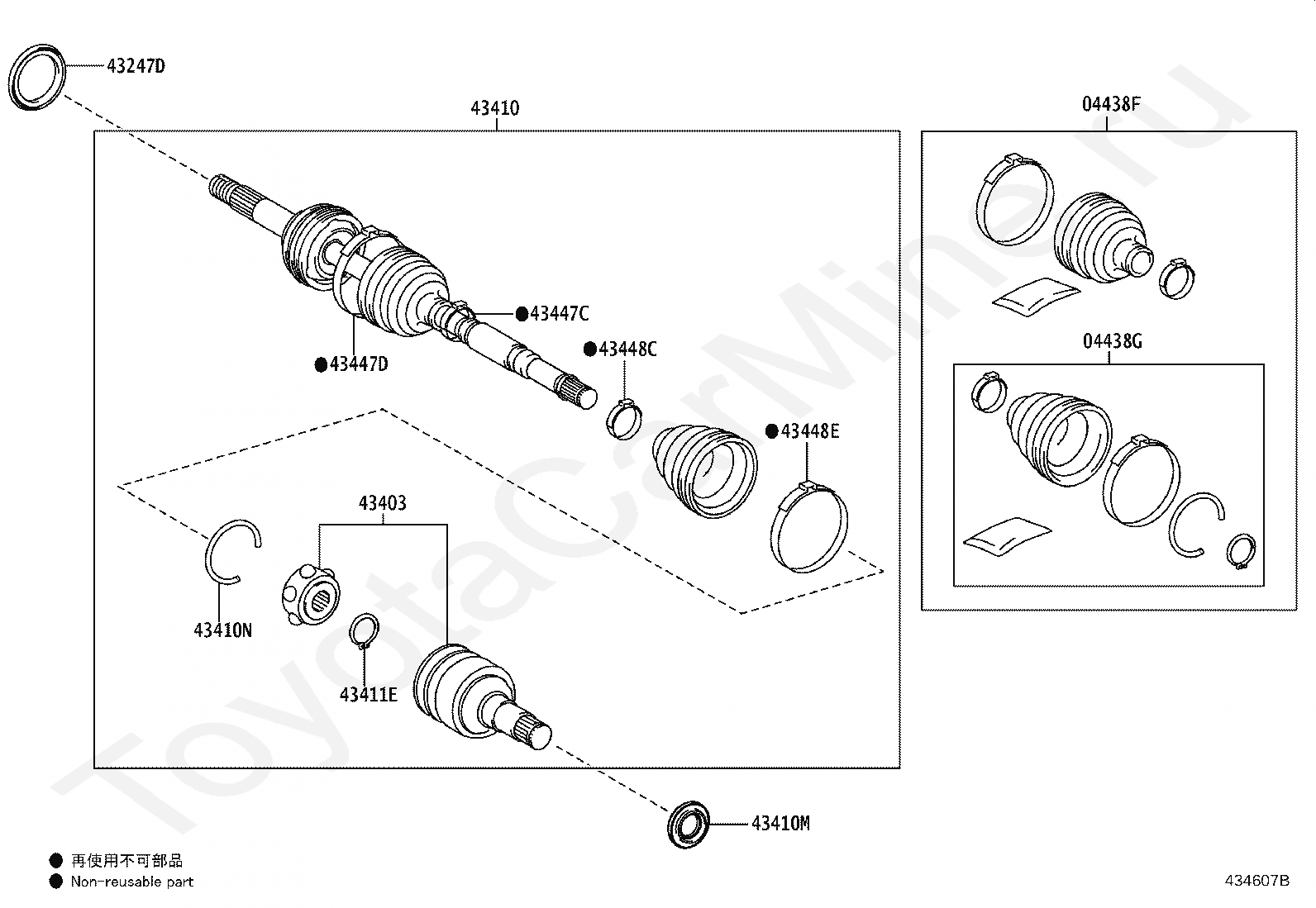 43247D

43410

04438F

●43447C

●43448C

●43447D

04438G

●43448E

43403

43410N

43411E

43410M

● 再使用不可部品
● Non-reusable part

434607B

ToyotaCarMine.ru