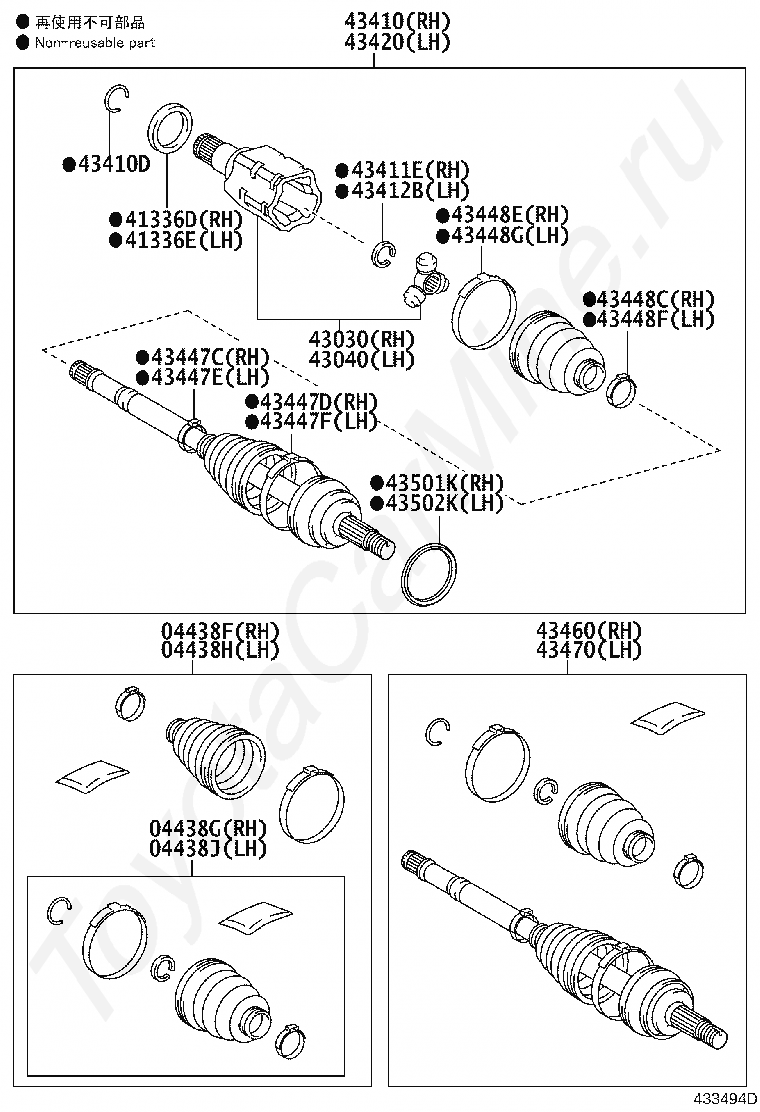 ● 再使用不可部品
● Non-reusable part

43410(RH)
43420(LH)

●43410D

●41336D(RH)
●41336E(LH)

●43411E(RH)
●43412B(LH)

●43448E(RH)
●43448G(LH)

●43448C(RH)
●43448F(LH)

43030(RH)
43040(LH)

●43447C(RH)
●43447E(LH)

●43447D(RH)
●43447F(LH)

●43501K(RH)
●43502K(LH)

04438F(RH)
04438H(LH)

04438G(RH)
04438J(LH)

43460(RH)
43470(LH)

ToyotaCarMine.ru

433494D