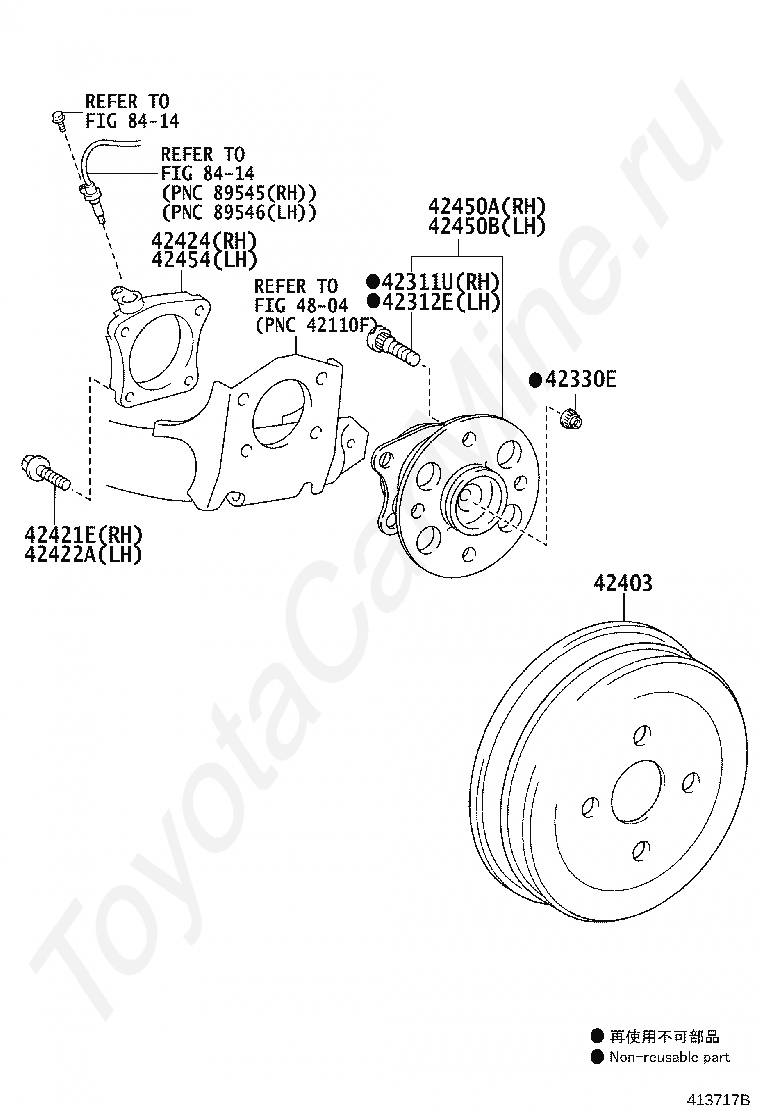 REFER TO
FIG 84-14

REFER TO
FIG 84-14
(PNC 89545(RH))
(PNC 89546(LH))

42424(RH)
42454(LH)

REFER TO
FIG 48-04
(PNC 42110F)

42450A(RH)
42450B(LH)

●42311U(RH)
●42312E(LH)

●42330E

42421E(RH)
42422A(LH)

42403

ToyotaCarMine.ru

● 再使用不可部品
● Non-reusable part

413717B