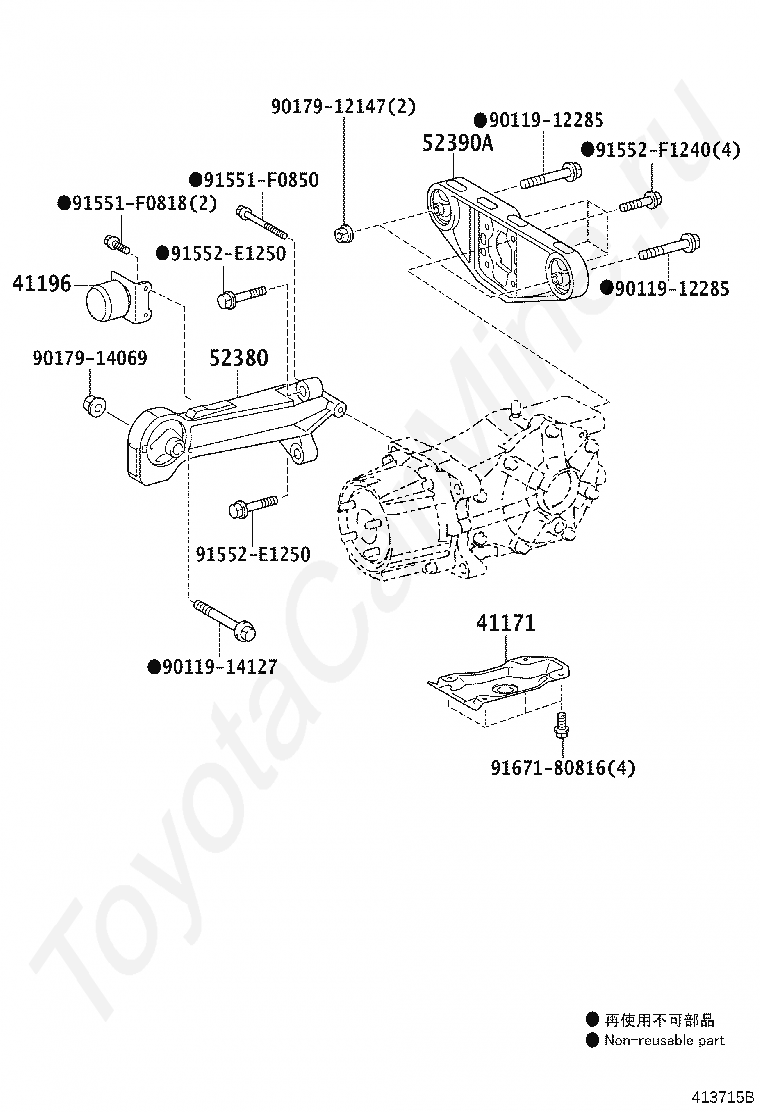 90179-12147(2)
●90119-12285
52390A
●91552-F1240(4)
●91551-F0850
●91551-F0818(2)
●91552-E1250
41196
●90119-12285
90179-14069
52380
91552-E1250
●90119-14127
41171
91671-80816(4)
ToyotaCarMine.ru
● 再使用不可部品
● Non-reusable part
413715B