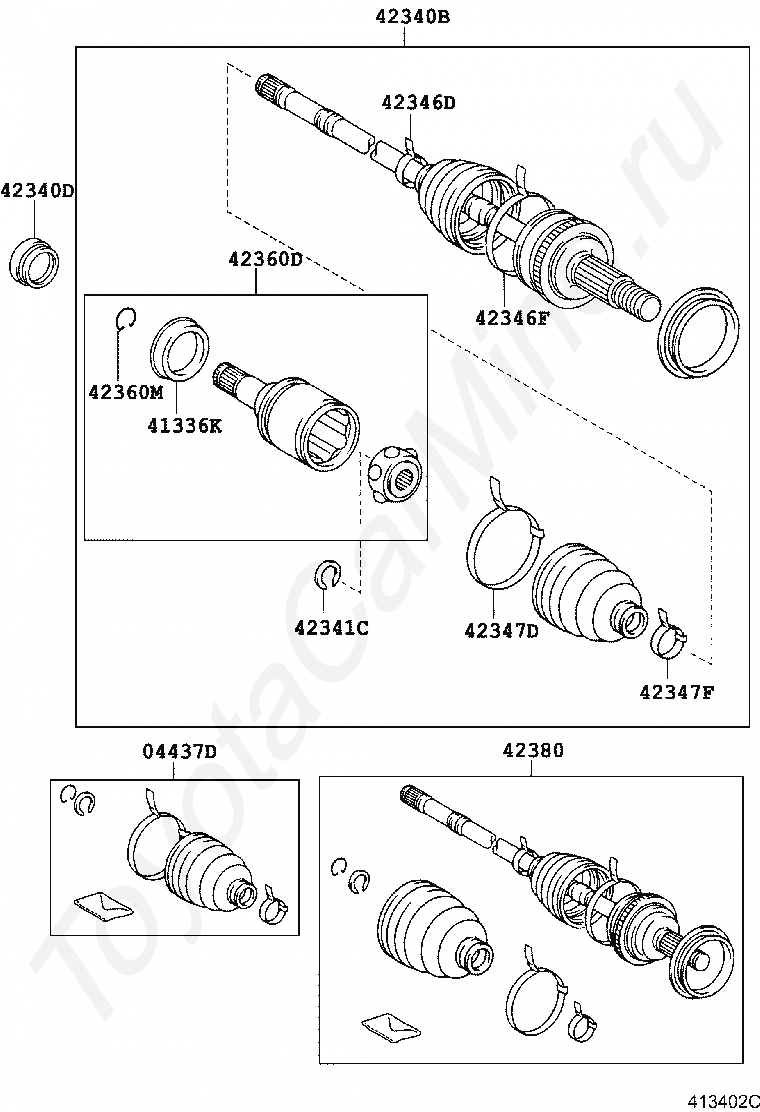 42340B

42346D

42340D

42360D

42346F

42360M

41336K

42341C

42347D

42347F

04437D

42380

ToyotaCarMine.ru

413402C