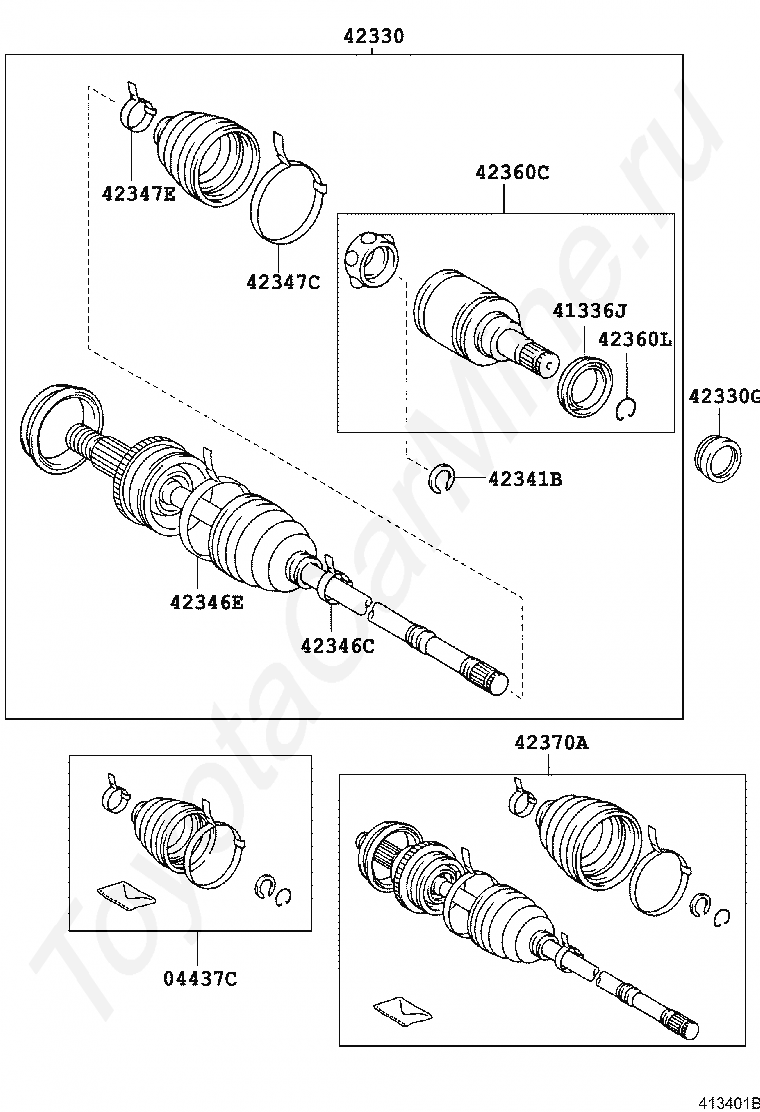 42330

42347E

42347C

42360C

41336J

42360L

42330G

42341B

42346E

42346C

42370A

04437C

413401B

ToyotaCarMine.ru