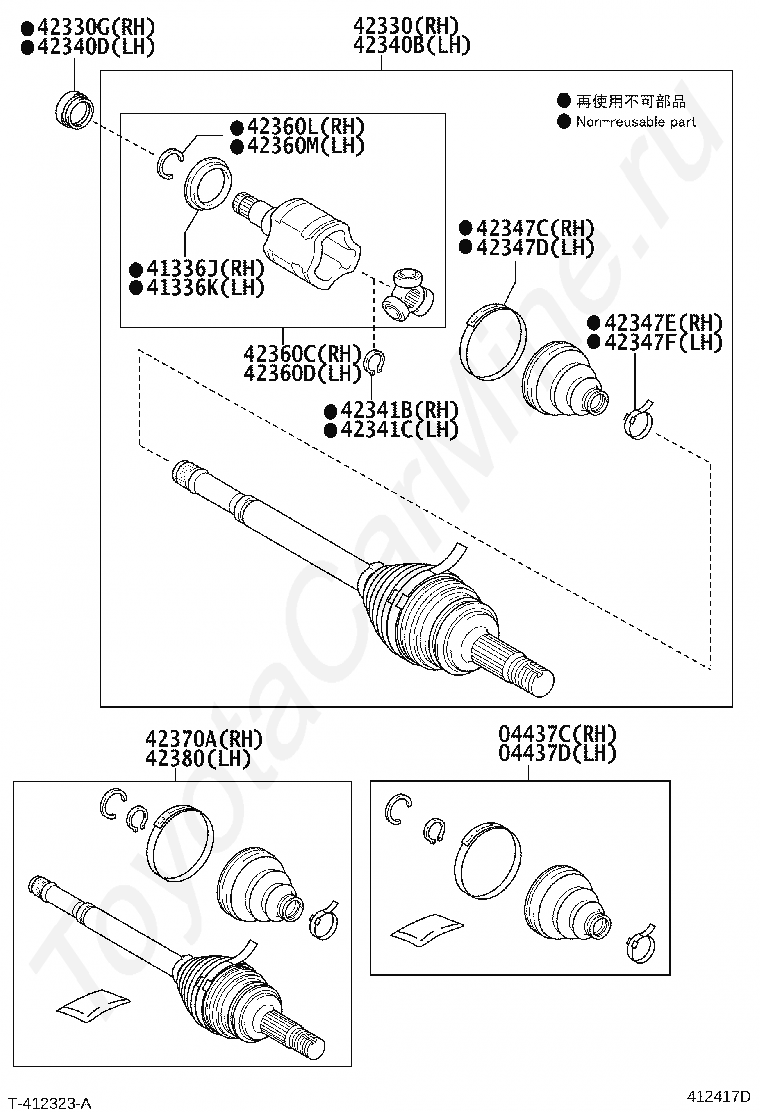 ●42330G(RH)
●42340D(LH)

42330(RH)
42340B(LH)

● 再使用不可部品
● Non-reusable part

●42360L(RH)
●42360M(LH)

●41336J(RH)
●41336K(LH)

●42347C(RH)
●42347D(LH)

●42347E(RH)
●42347F(LH)

42360C(RH)
42360D(LH)

●42341B(RH)
●42341C(LH)

42370A(RH)
42380(LH)

04437C(RH)
04437D(LH)

ToyotaCarMine.ru

T-412323-A

412417D