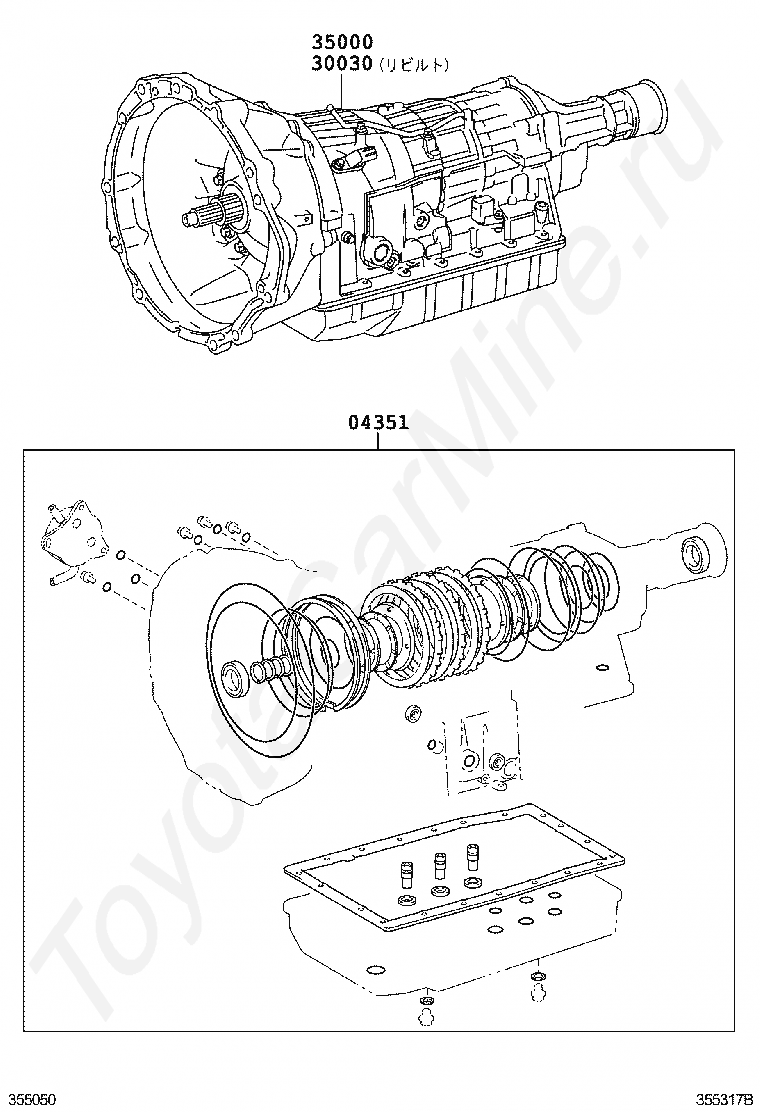 35000
30030 (リビルト)

04351

ToyotaCarMine.ru

355050

355317B