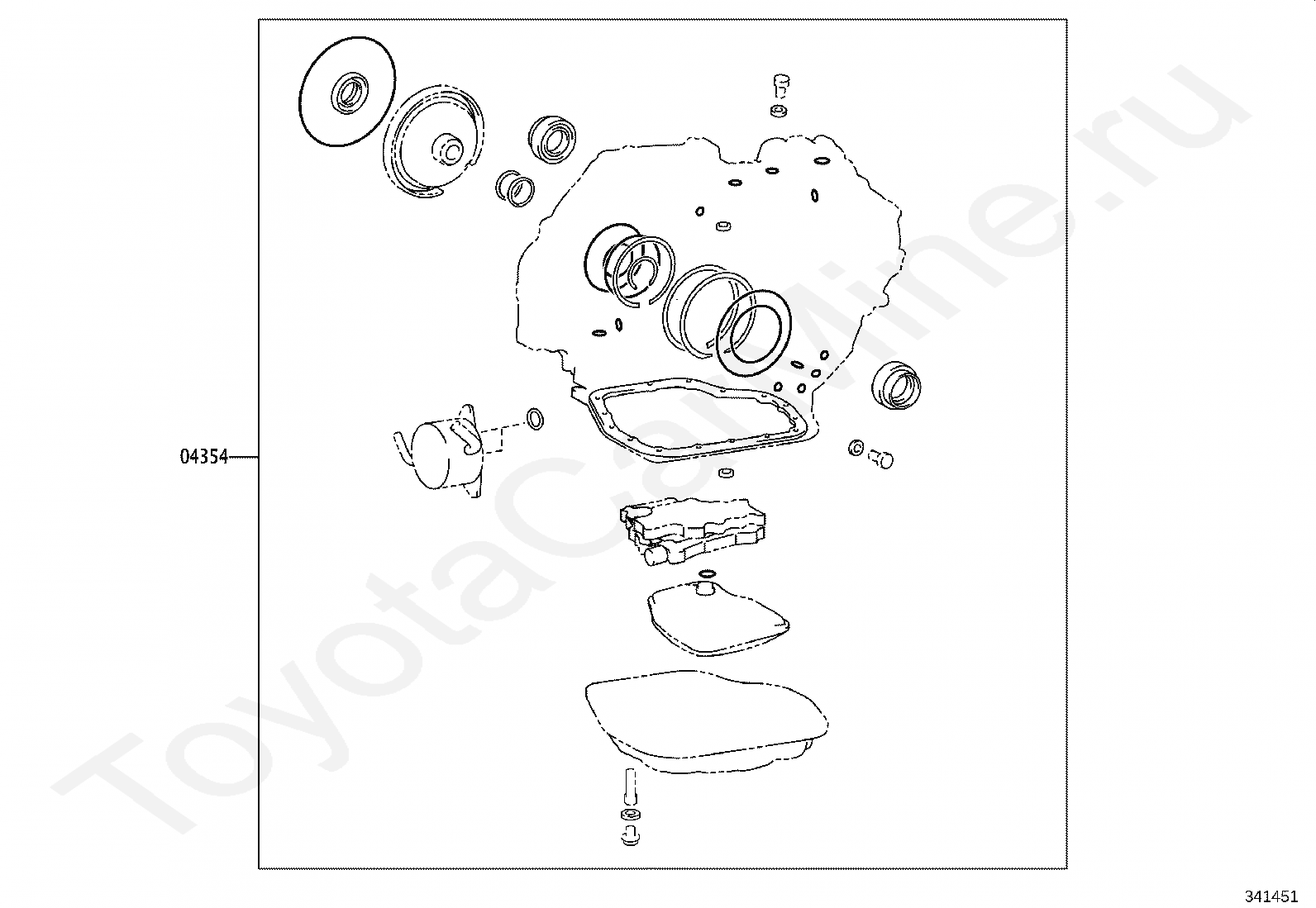 04354

ToyotaCarMine.ru

341451