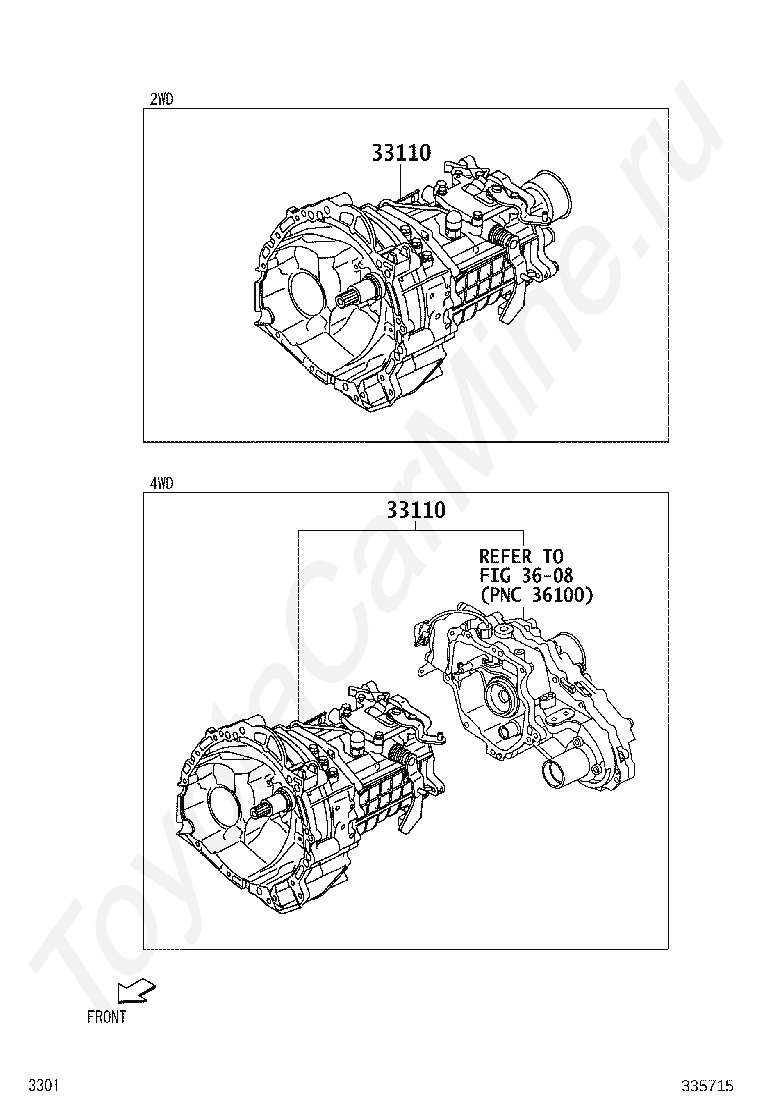 2WD

33110

4WD

33110

REFER TO
FIG 36-08
(PNC 36100)

FRONT

3301

335715

ToyotaCarMine.ru