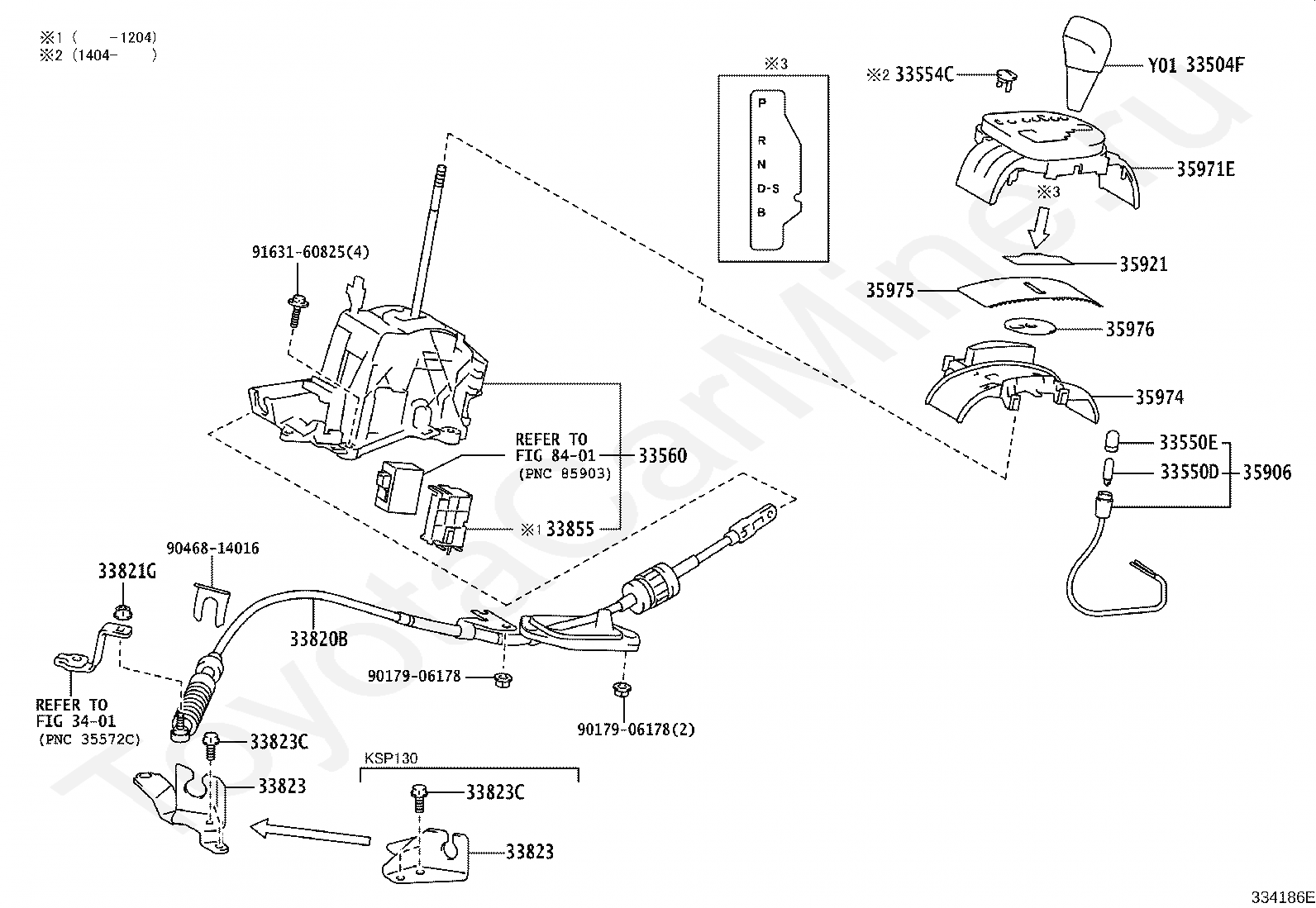 ※1 ( -1204)
※2 (1404- )

※3

P
R
N
D-S
B

※2 33554C
Y01 33504F
35971E
※3
35921
35975
35976
35974
33550E
33550D
35906

91631-60825(4)

REFER TO
FIG 84-01
(PNC 85903)
33560
※1 33855

90468-14016
33821G
33820B
90179-06178
90179-06178(2)

REFER TO
FIG 34-01
(PNC 35572C)

33823C
33823

KSP130
33823C
33823

ToyotaCarMine.ru

334186E