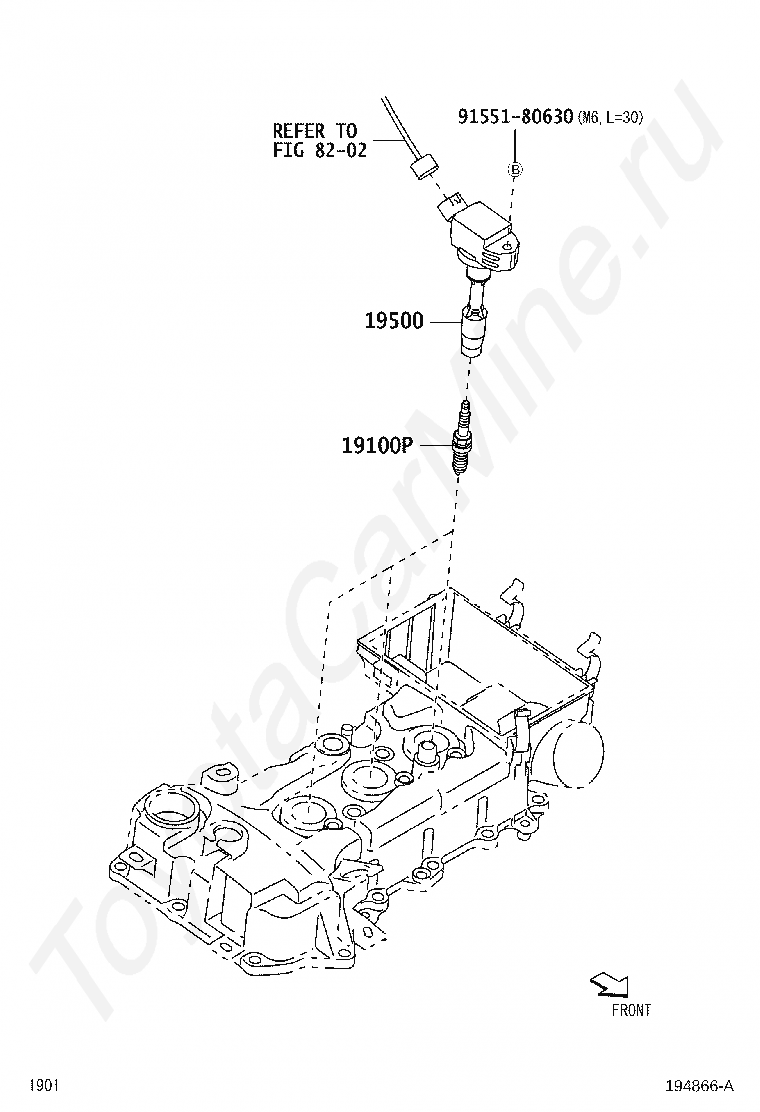 REFER TO
FIG 82-02

91551-80630 (M6, L=30)

B

19500

19100P

ToyotaCarMine.ru

FRONT

1901

194866-A