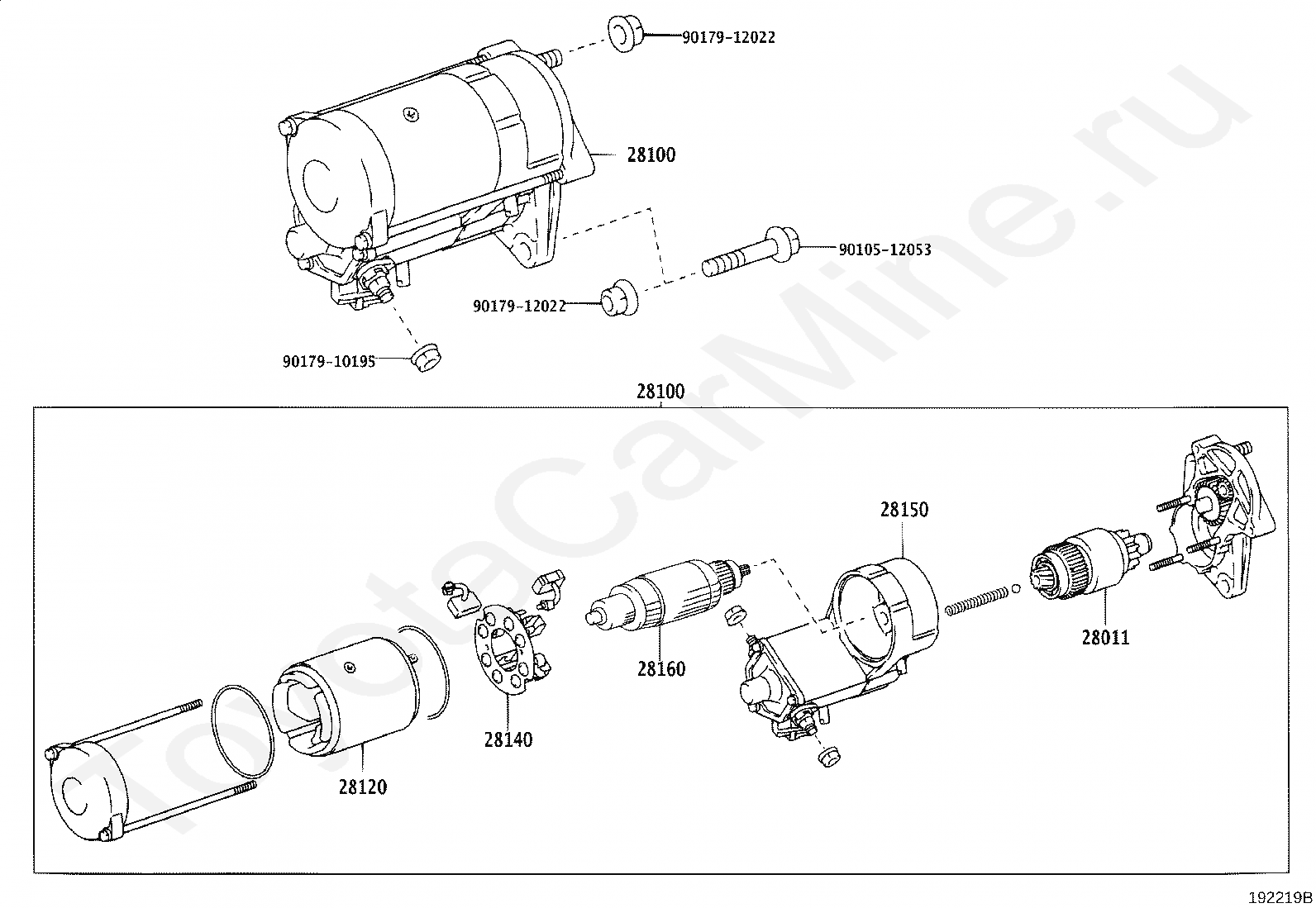 90179-12022
28100
90105-12053
90179-12022
90179-10195
28100
28150
28011
28160
28140
28120
ToyotaCarMine.ru
192219B