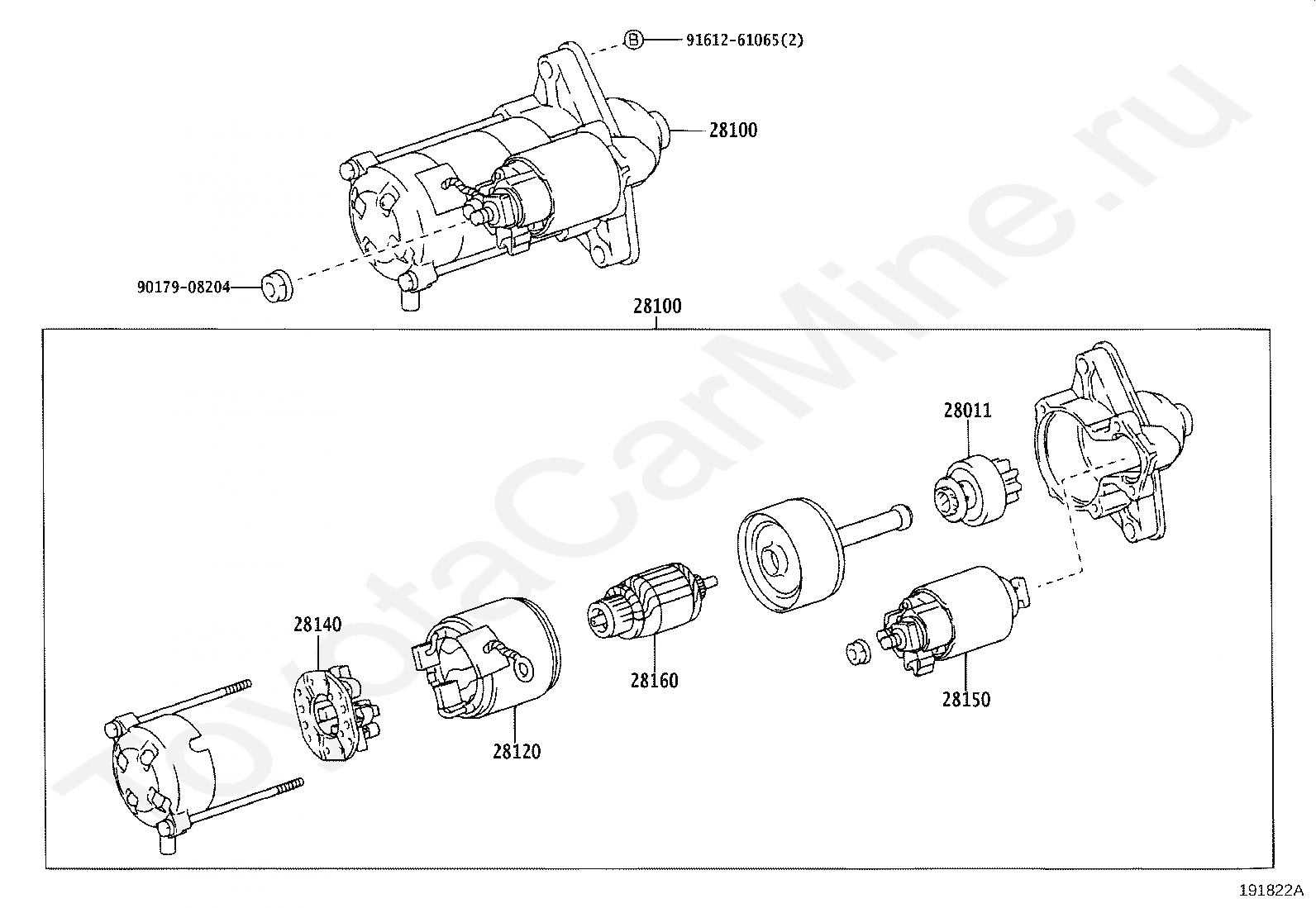 B 91612-61065(2)

28100

90179-08204

28100

28011

28140

28160

28150

28120

ToyotaCarMine.ru

191822A