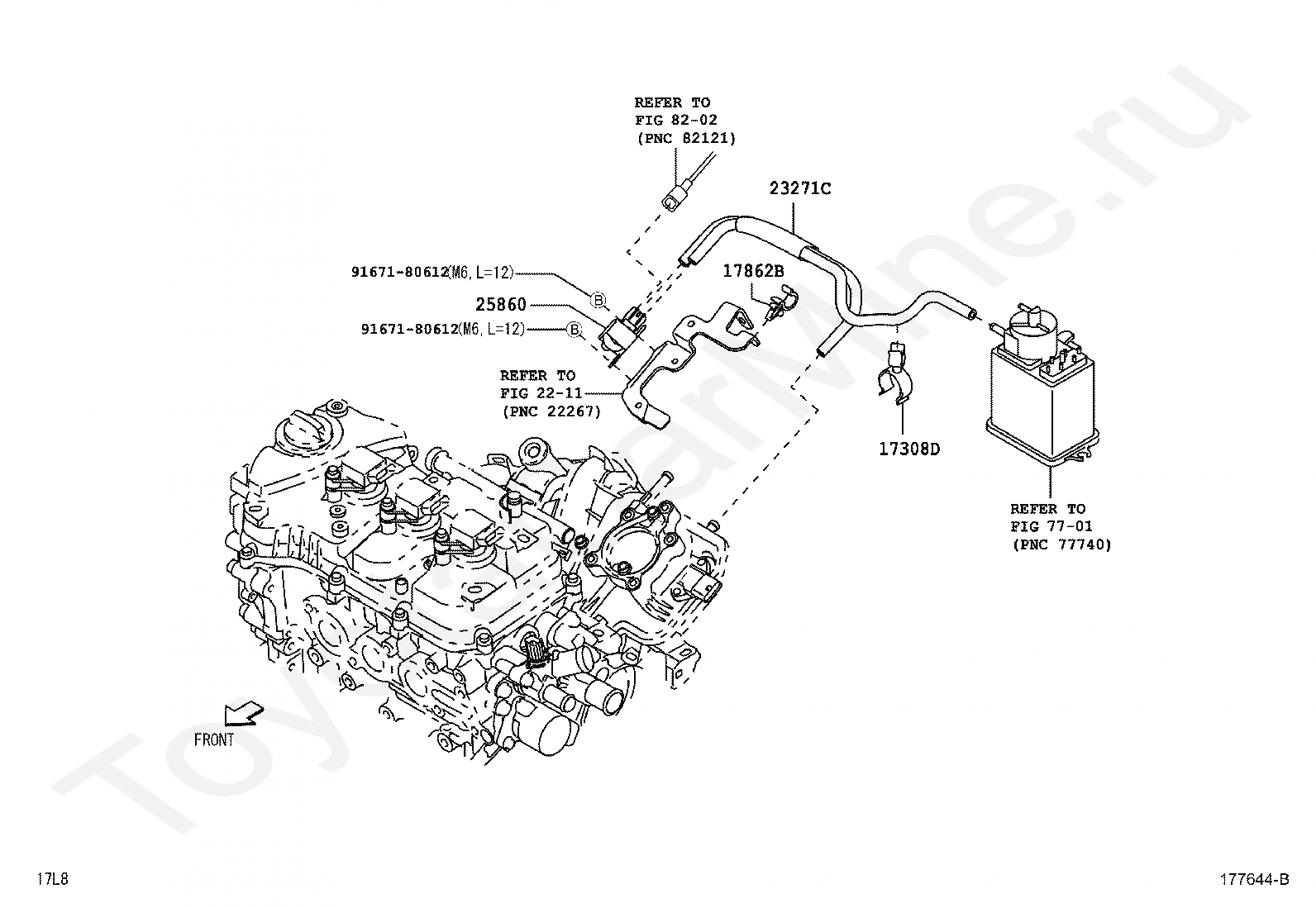 REFER TO
FIG 82-02
(PNC 82121)

23271C

91671-80612(M6, L=12) B

25860

91671-80612(M6, L=12) B

17862B

REFER TO
FIG 22-11
(PNC 22267)

17308D

REFER TO
FIG 77-01
(PNC 77740)

FRONT

ToyotaCarMine.ru

17L8

177644-B