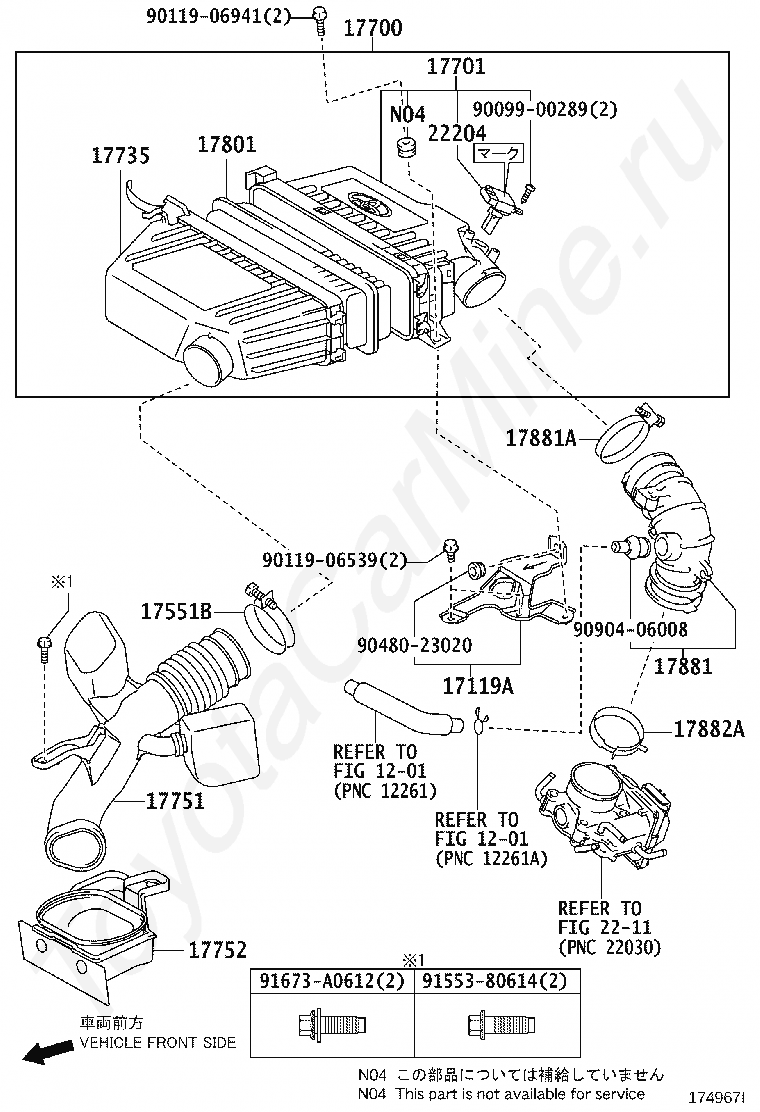 90119-06941(2)
17700
17701
N04
90099-00289(2)
22204
マーク
17735
17801
17881A
90119-06539(2)
※1
17551B
90480-23020
90904-06008
17119A
17881
17882A
REFER TO
FIG 12-01
(PNC 12261)
17751
REFER TO
FIG 12-01
(PNC 12261A)
REFER TO
FIG 22-11
(PNC 22030)
17752
※1

| 91673-A0612(2) | 91553-80614(2) |
|---|---|
| | |

車両前方
VEHICLE FRONT SIDE
N04 この部品については補給していません
N04 This part is not available for service
174967I
ToyotaCarMine.ru