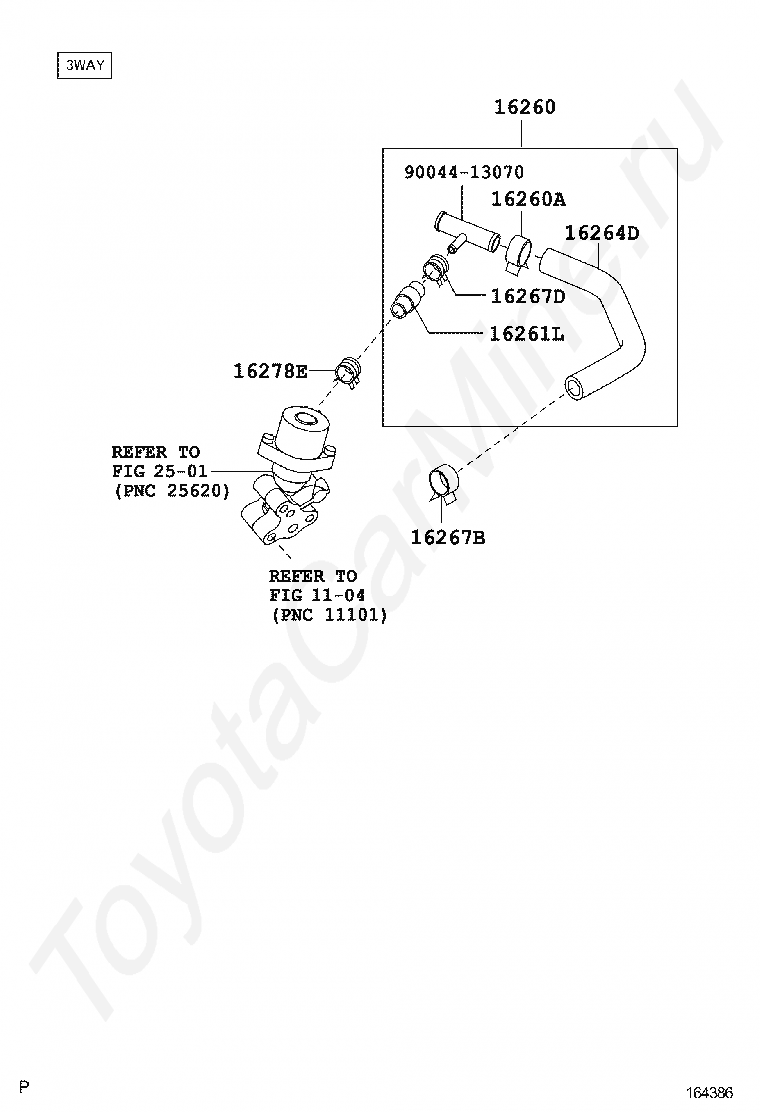 3WAY

16260

90044-13070

16260A

16264D

16267D

16261L

16278E

REFER TO
FIG 25-01
(PNC 25620)

16267B

REFER TO
FIG 11-04
(PNC 11101)

ToyotaCarMine.ru

P

164386