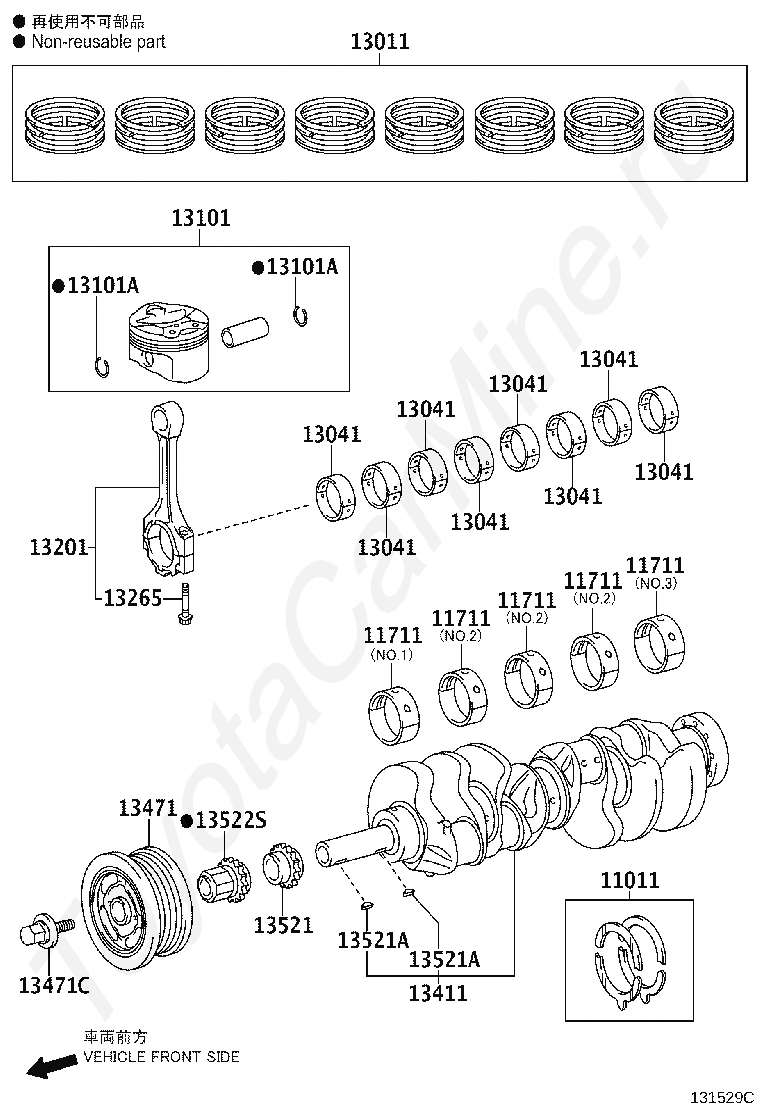 ● 再使用不可部品
● Non-reusable part

13011

13101

●13101A

●13101A

13041

13041

13041

13041

13041

13041

13041

13041

13201

13265

11711 (NO.1)

11711 (NO.2)

11711 (NO.2)

11711 (NO.2)

11711 (NO.3)

13471

●13522S

13521

13521A

13521A

13411

11011

13471C

車両前方
VEHICLE FRONT SIDE

131529C

ToyotaCarMine.ru