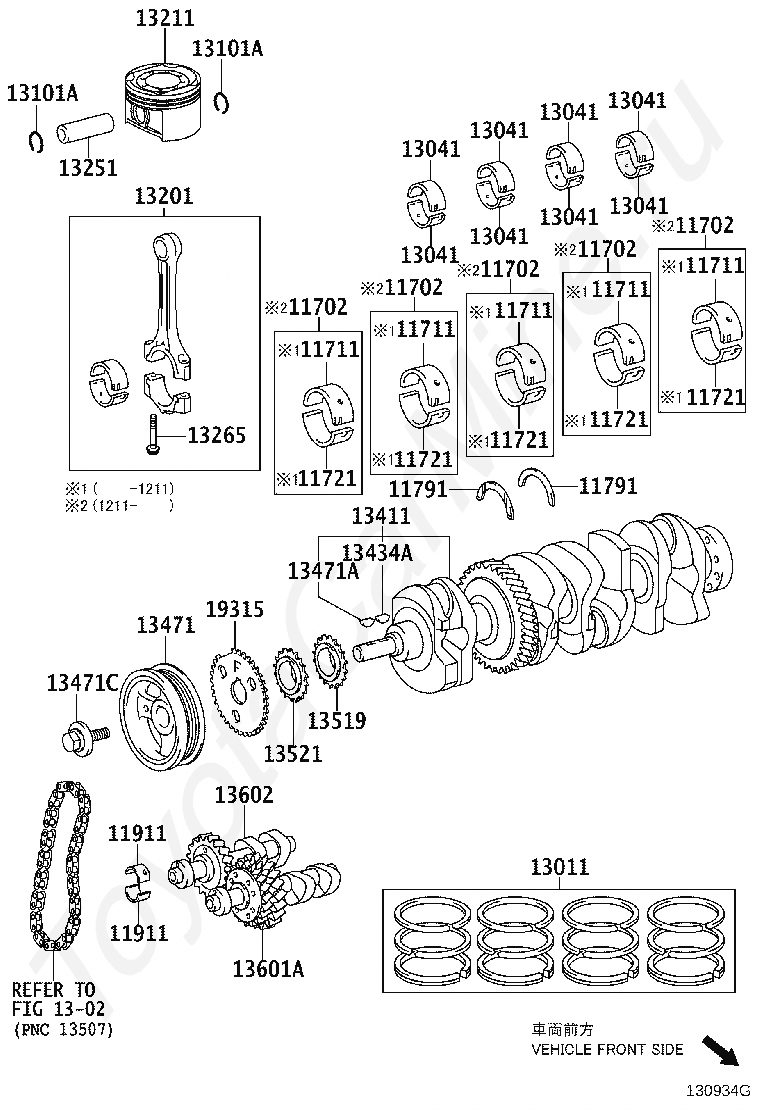 13211
13101A
13101A
13251
13201
13265
※1 (    -1211)
※2 (1211-    )
13041
13041
13041
13041
13041
13041
13041
13041
※2 11702
※1 11711
※1 11721
※2 11702
※1 11711
※1 11721
※2 11702
※1 11711
※1 11721
※2 11702
※1 11711
※1 11721
※2 11702
※1 11711
※1 11721
11791
11791
13411
13434A
13471A
13471
19315
13471C
13521
13519
13602
11911
11911
13601A
13011
REFER TO
FIG 13-02
(PNC 13507)
車両前方
VEHICLE FRONT SIDE
130934G