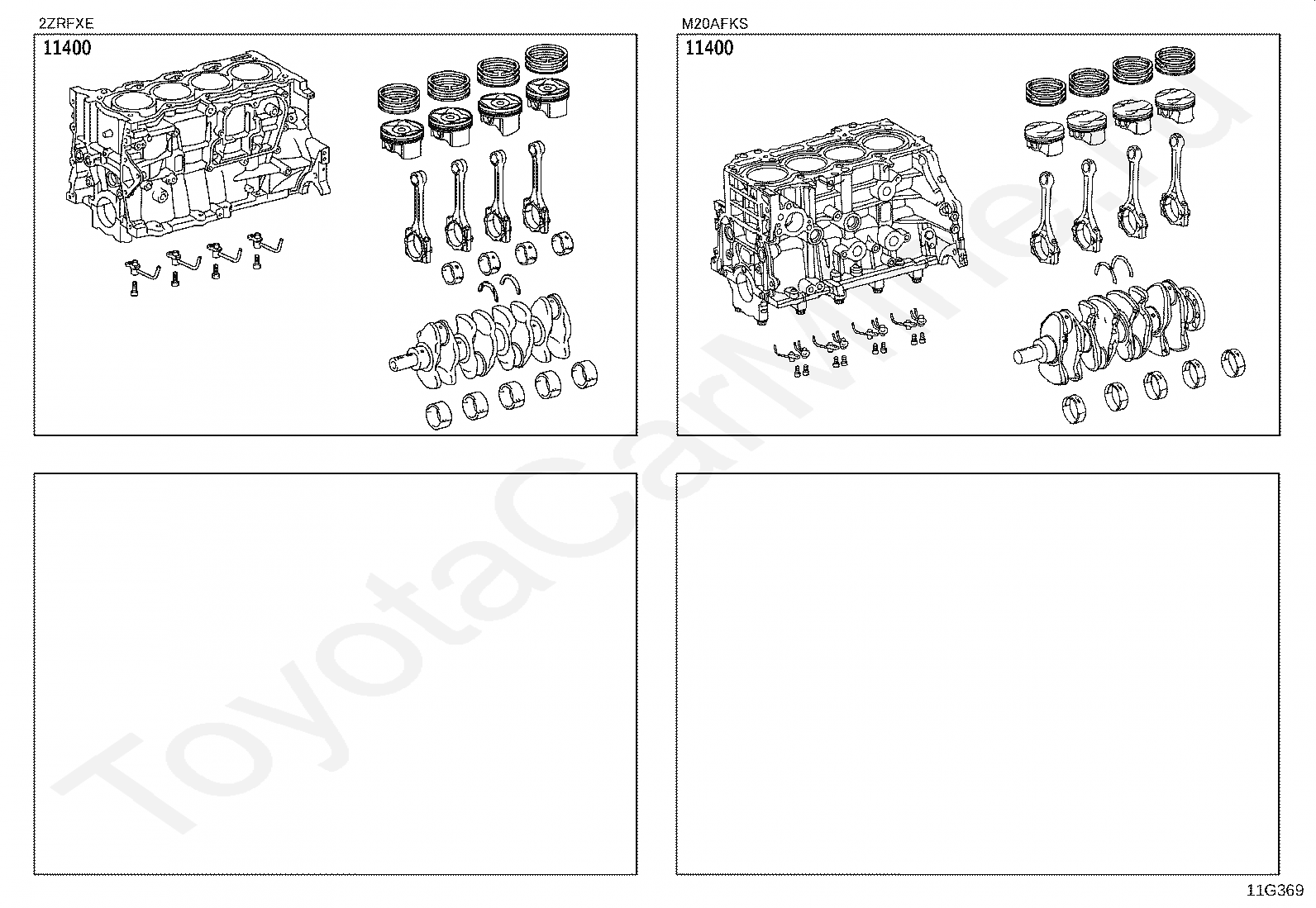 2ZRFXE

11400

M20AFKS

11400

ToyotaCarMine.ru

11G369