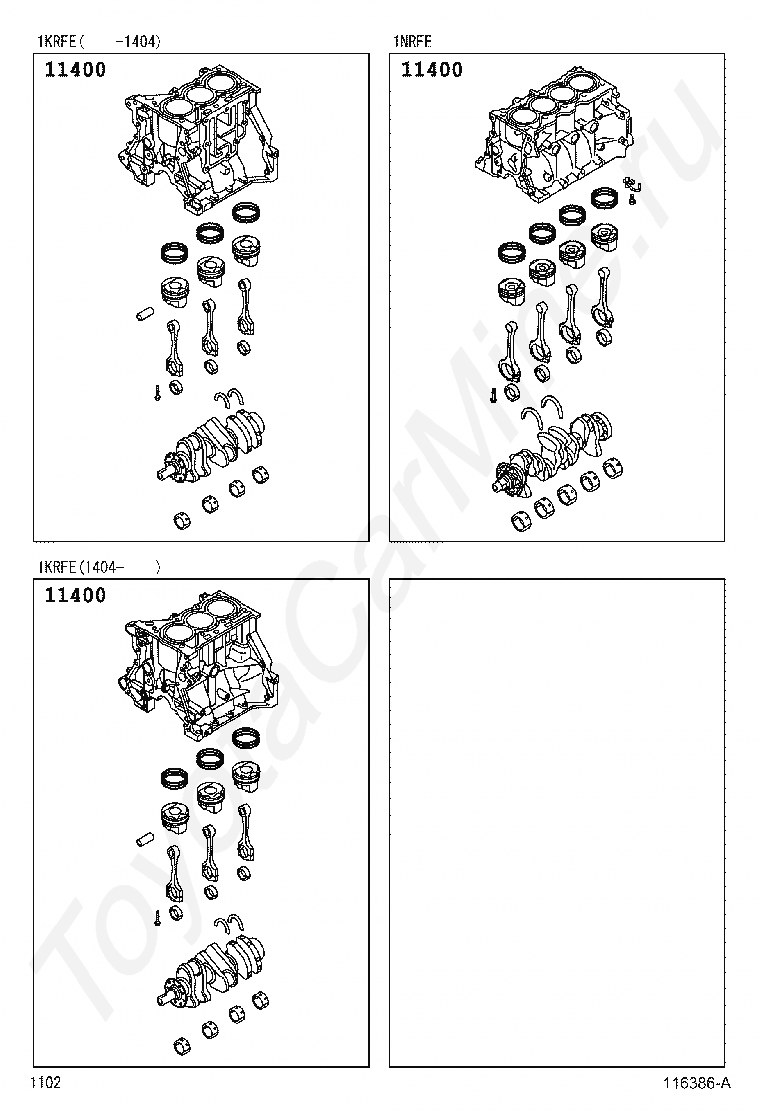 1KRFE( -1404)

11400

1NRFE

11400

1KRFE(1404- )

11400

ToyotaCarMine.ru

1102

116386-A