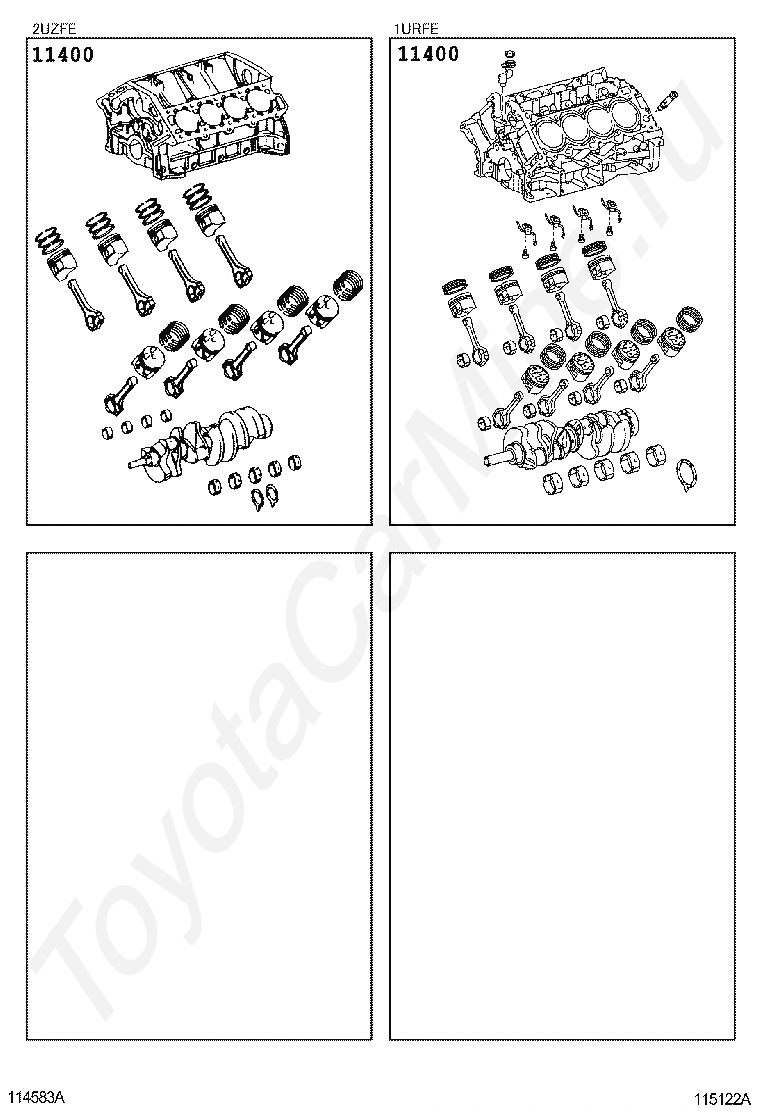 2UZFE

11400

1URFE

11400

ToyotaCarMine.ru

114583A

115122A