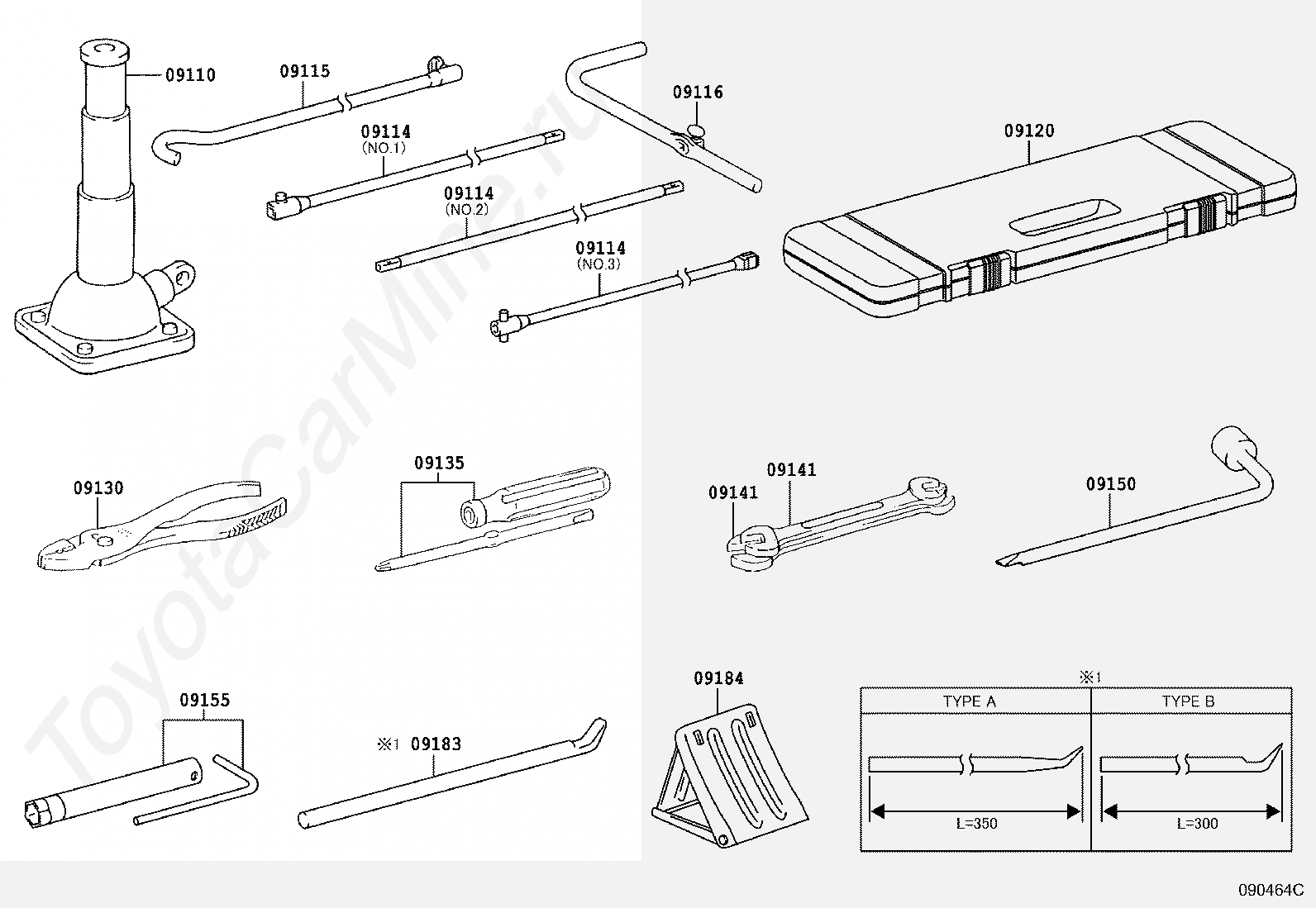 09110

09115

09114
(NO.1)

09114
(NO.2)

09114
(NO.3)

09116

09120

ToyotaCarMine.ru

09130

09135

09141

09141

09150

09155

※1 09183

09184

※1

| TYPE A | TYPE B |
|---|---|
| L=350 | L=300 |

090464C