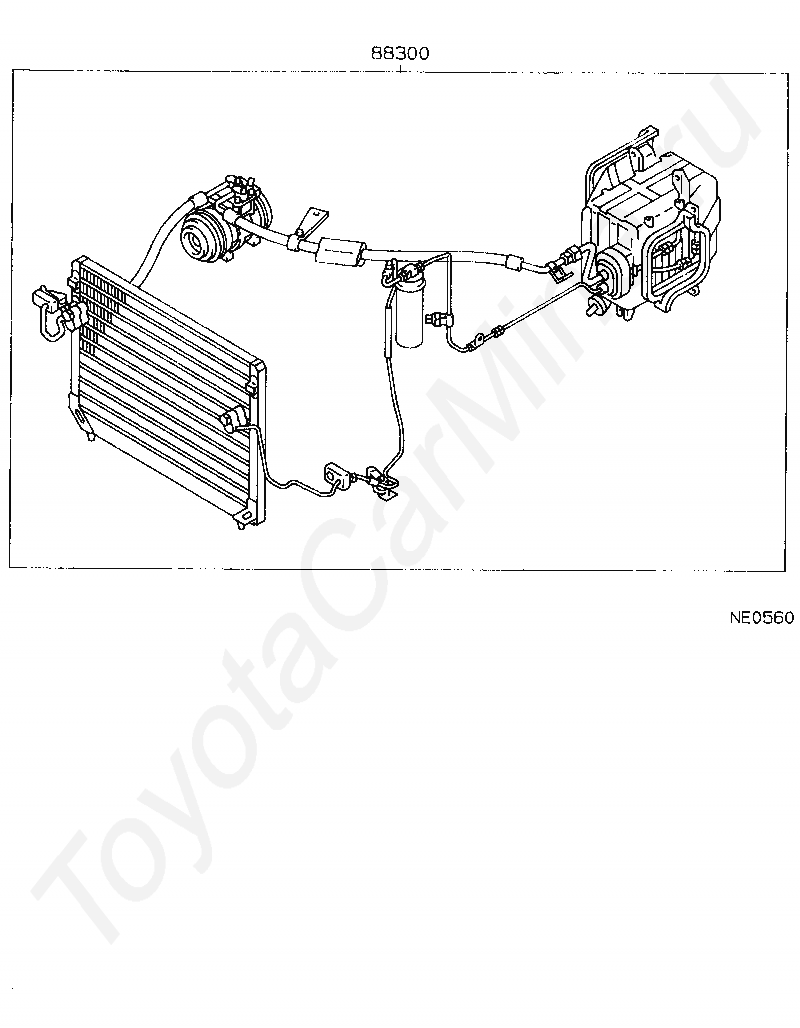 88300

NE0560

ToyotaCarMir.ru