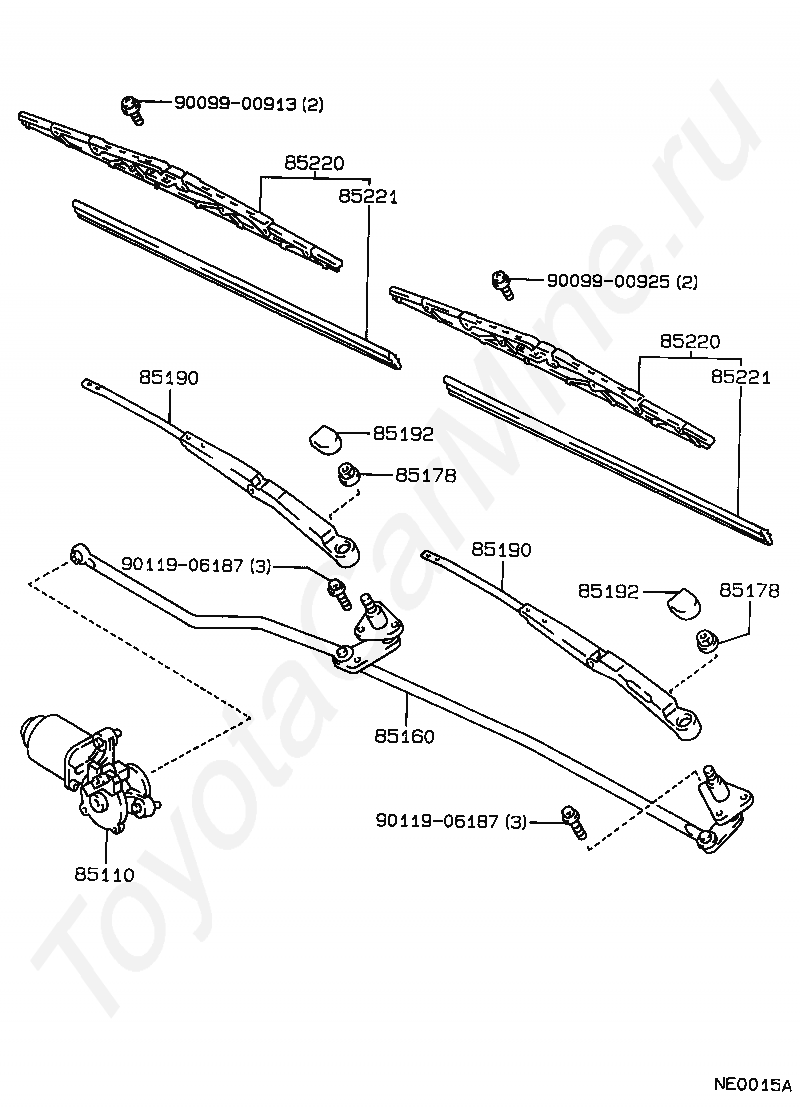 90099-00913 (2)
85220
85221
90099-00925 (2)
85220
85221
85190
85192
85178
90119-06187 (3)
85190
85192
85178
85160
90119-06187 (3)
85110
ToyotaCarMine.ru
NE0015A