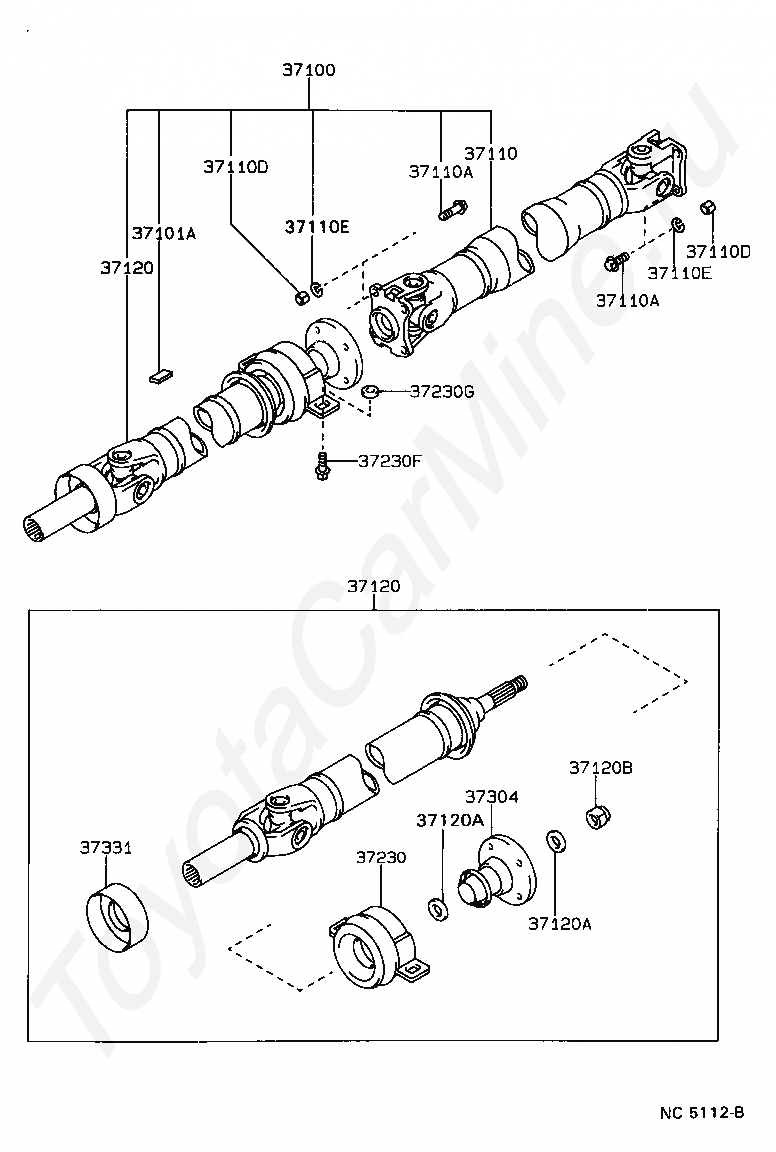 37100
37110D
37110A
37110
37101A
37110E
37120
37110D
37110E
37110A
37230G
37230F

37120
37120B
37304
37120A
37331
37230
37120A

ToyotaCarMine.ru

NC 5112-B