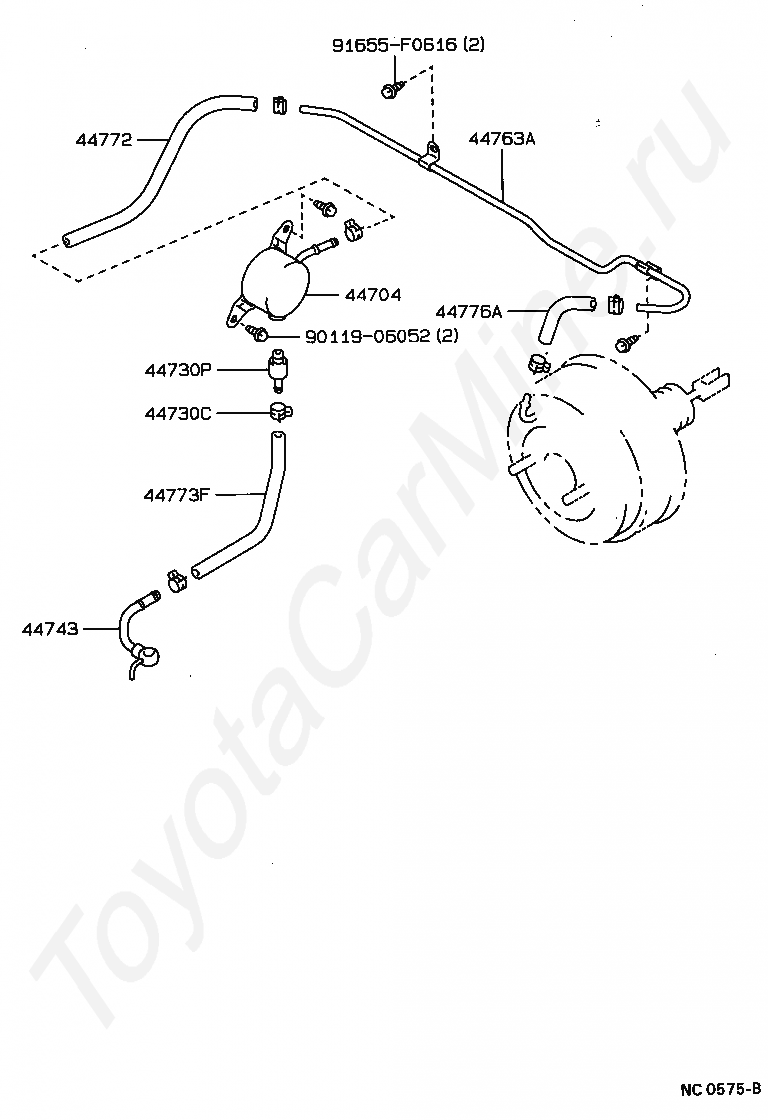 91655-F0616 (2)

44772

44763A

44704

44776A

90119-06052 (2)

44730P

44730C

44773F

44743

ToyotaCarMine.ru

NC 0575-B