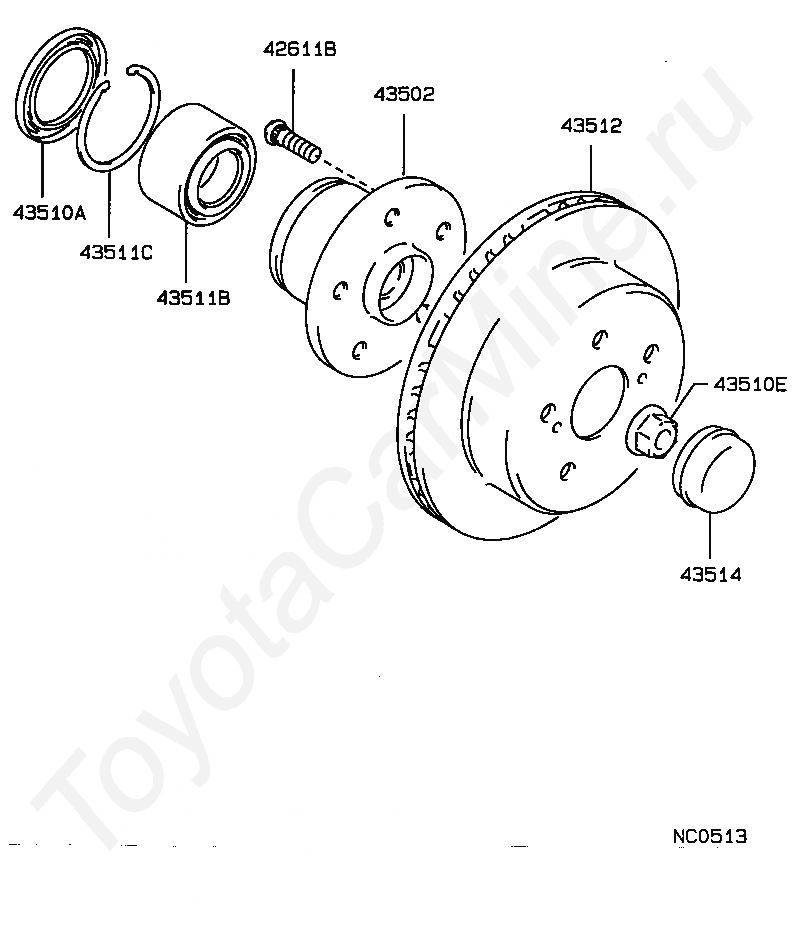 42611B
43502
43512
43510A
43511C
43511B
43510E
43514
ToyotaCarMine.ru
NC0513