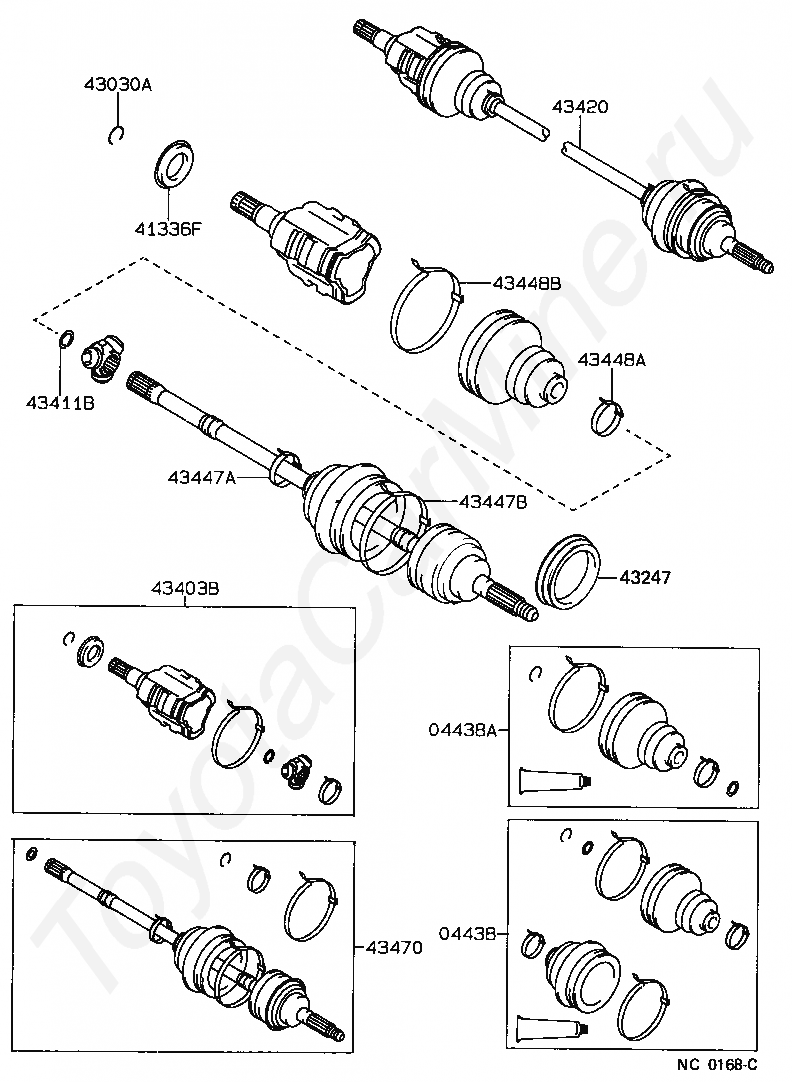 43030A
43420
41336F
43448B
43448A
43411B
43447A
43447B
43247
43403B
04438A
43470
04438
NC 0168-C
ToyotaCarMine.ru