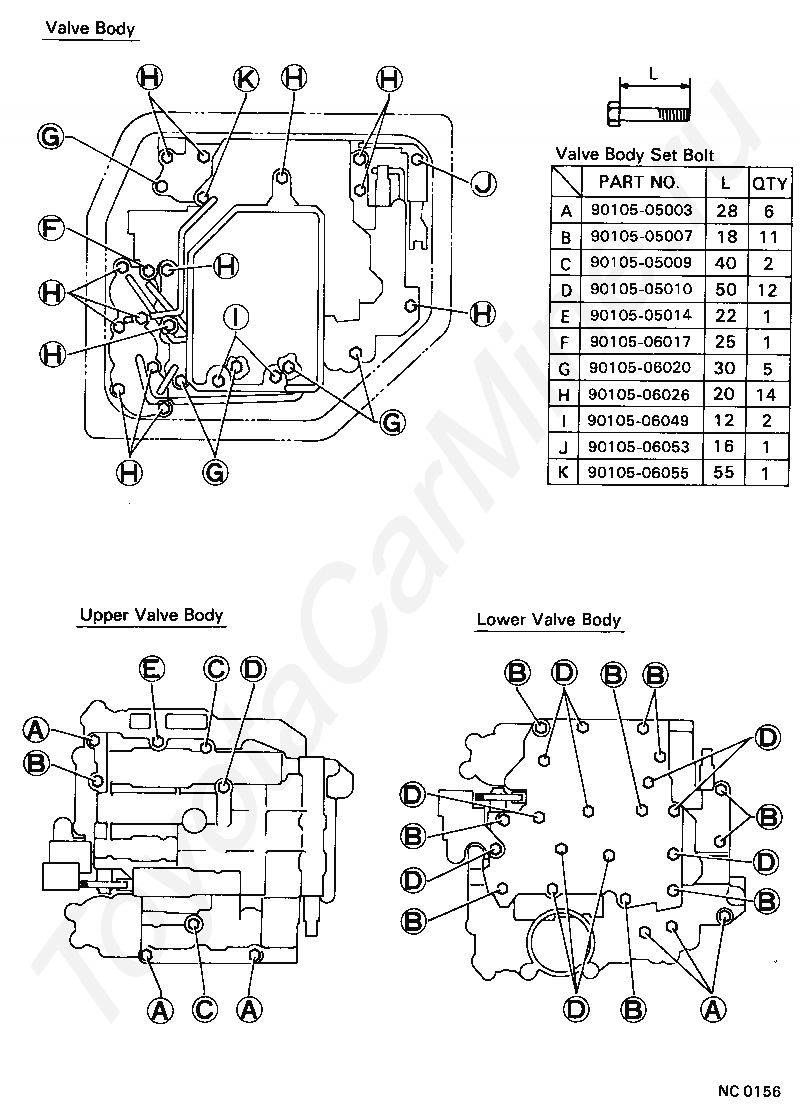 Valve Body

H K H H
G J
F H
H H
H I
G
H G

L

Valve Body Set Bolt

| | PART NO. | L | QTY |
|---|---|---|---|
| A | 90105-05003 | 28 | 6 |
| B | 90105-05007 | 18 | 11 |
| C | 90105-05009 | 40 | 2 |
| D | 90105-05010 | 50 | 12 |
| E | 90105-05014 | 22 | 1 |
| F | 90105-06017 | 25 | 1 |
| G | 90105-06020 | 30 | 5 |
| H | 90105-06026 | 20 | 14 |
| I | 90105-06049 | 12 | 2 |
| J | 90105-06053 | 16 | 1 |
| K | 90105-06055 | 55 | 1 |

Upper Valve Body

E C D
A
B
A C A

Lower Valve Body

B D B B
D
D B
B D
D B
B
D B A

ToyotaCarMirror.ru

NC 0156