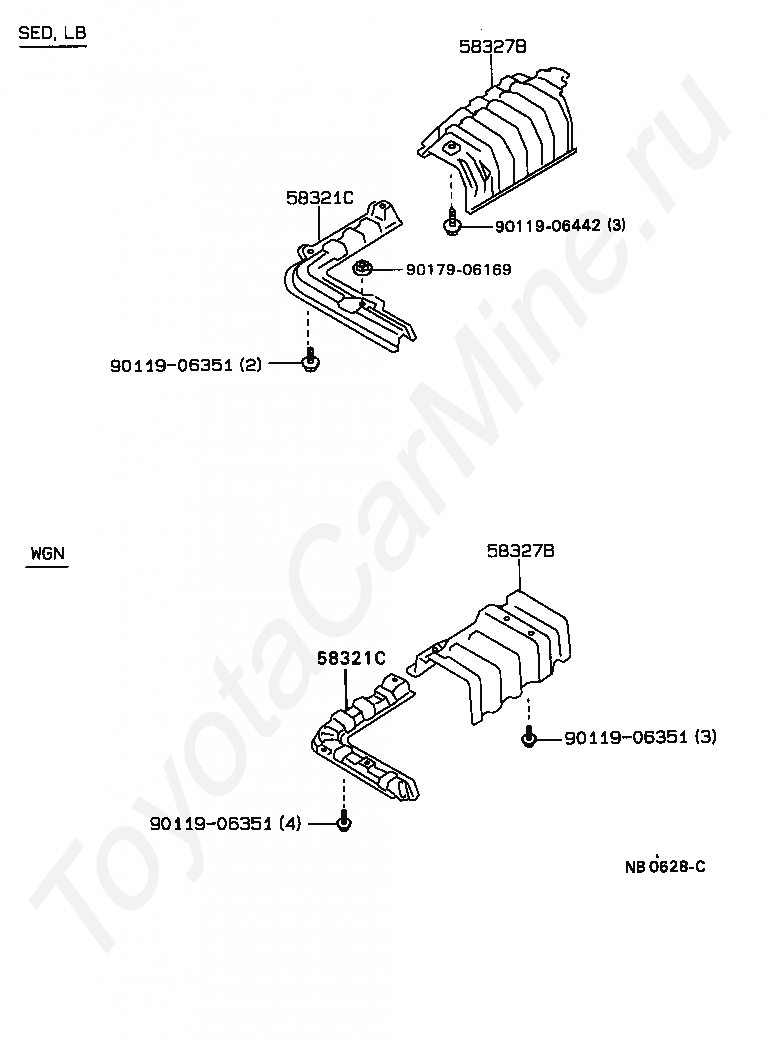 SED, LB

58327B

58321C

90119-06442 (3)

90179-06169

90119-06351 (2)

WGN

58327B

58321C

90119-06351 (3)

90119-06351 (4)

NB 0628-C

ToyotaCarMine.ru