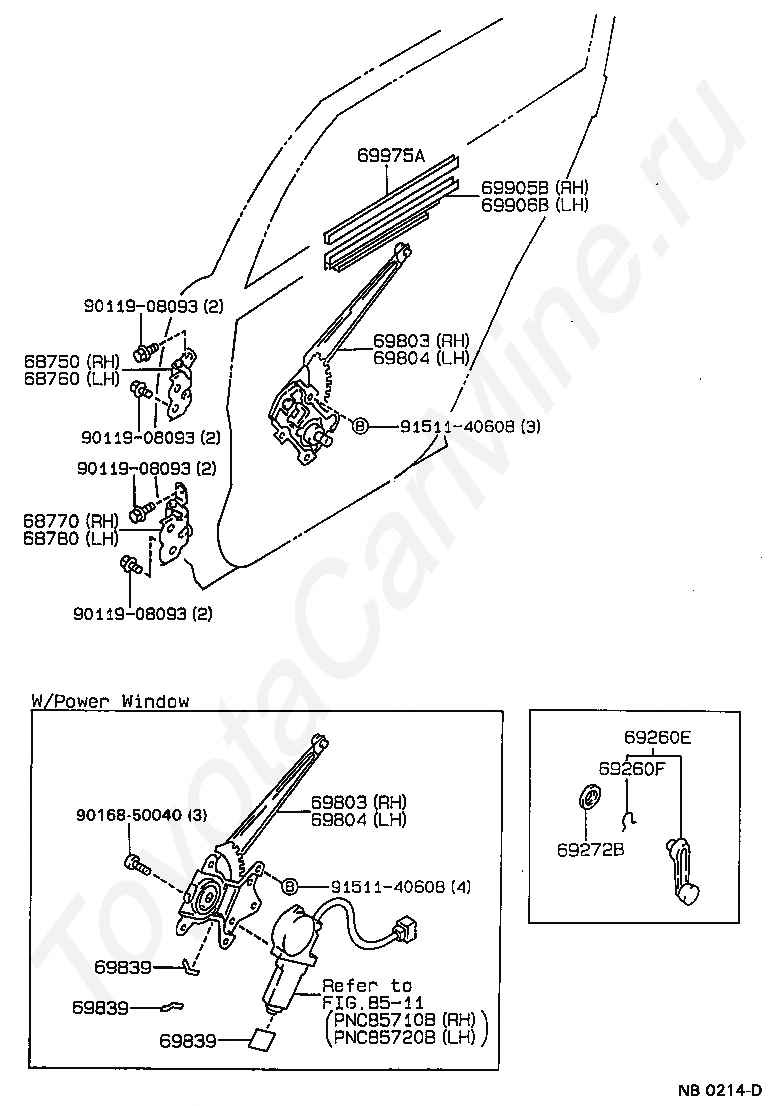 69975A
69905B (RH)
69906B (LH)
90119-08093 (2)
68750 (RH)
68760 (LH)
90119-08093 (2)
69803 (RH)
69804 (LH)
B 91511-40608 (3)
90119-08093 (2)
68770 (RH)
68780 (LH)
90119-08093 (2)

W/Power Window
90168-50040 (3)
69803 (RH)
69804 (LH)
B 91511-40608 (4)
69839
69839
69839
Refer to FIG.85-11 (PNC85710B (RH)) (PNC85720B (LH))

69260E
69260F
69272B

NB 0214-D

ToyotaCarMine.ru