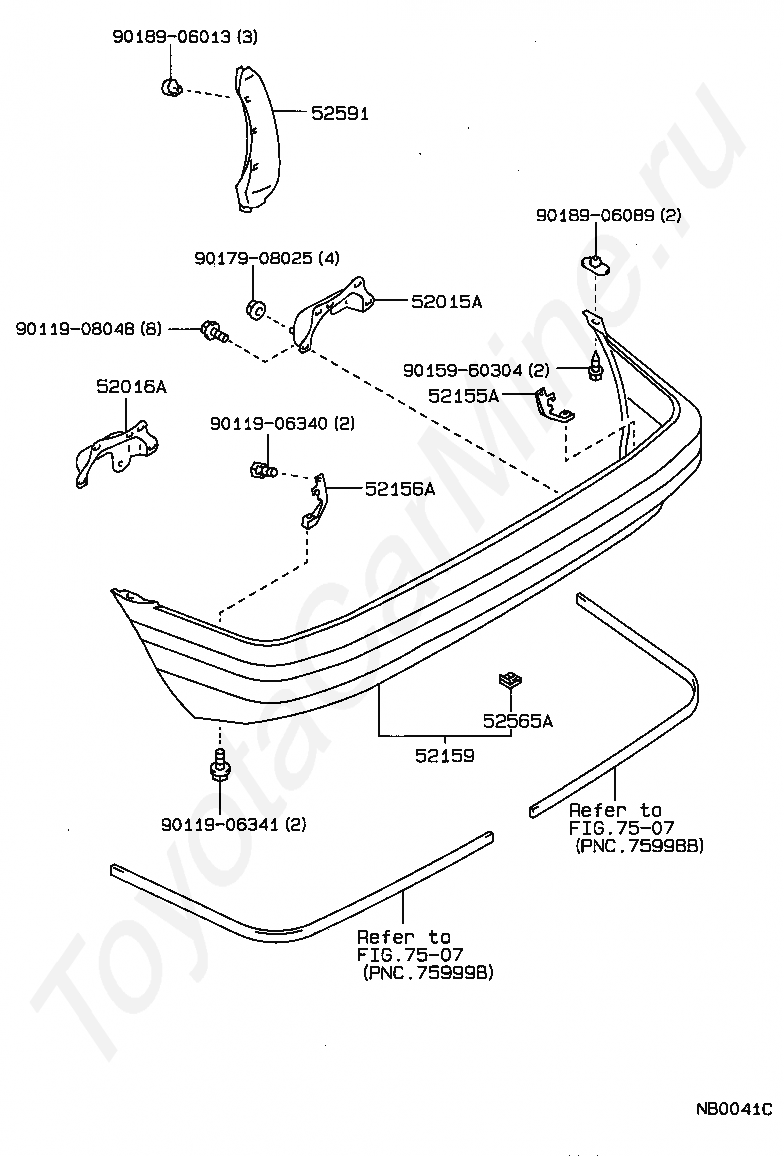 90189-06013 (3)

52591

90189-06089 (2)

90179-08025 (4)

52015A

90119-08048 (8)

90159-60304 (2)

52155A

52016A

90119-06340 (2)

52156A

52565A

52159

90119-06341 (2)

Refer to FIG.75-07 (PNC.75998B)

Refer to FIG.75-07 (PNC.75999B)

ToyotaCarMine.ru

NB0041C