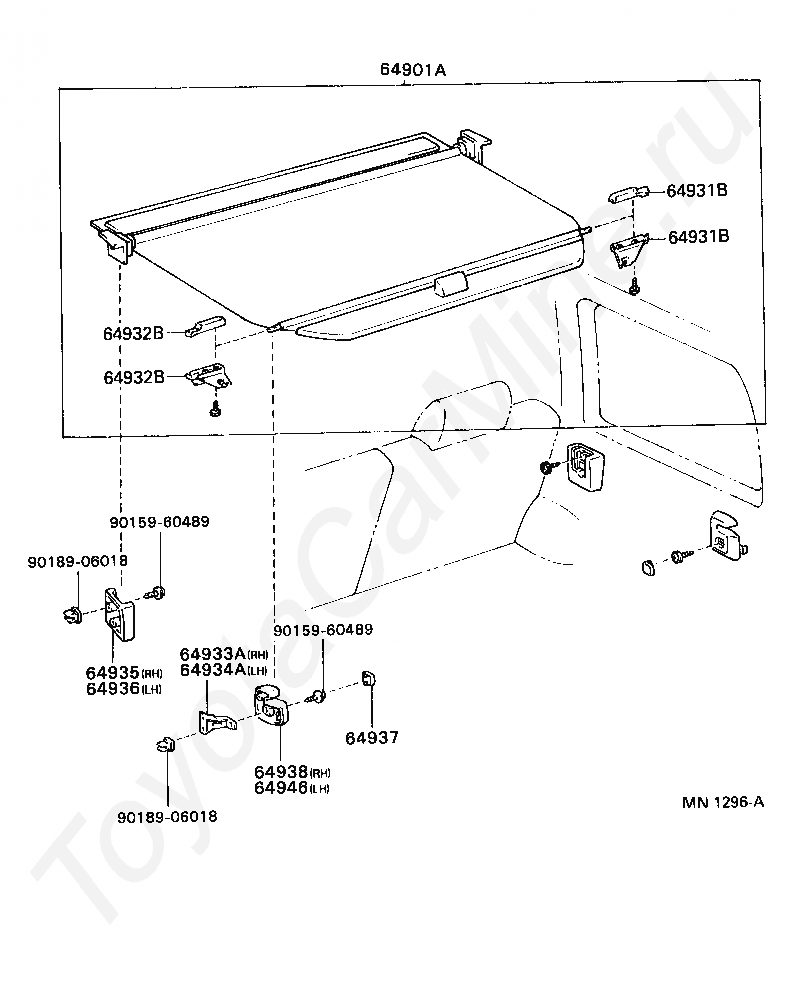 64901A

64931B
64931B
64932B
64932B

90159-60489
90189-06018
64935(RH)
64936(LH)

90159-60489
64933A(RH)
64934A(LH)
64937
64938(RH)
64946(LH)
90189-06018

MN 1296-A

ToyotaCarMine.ru