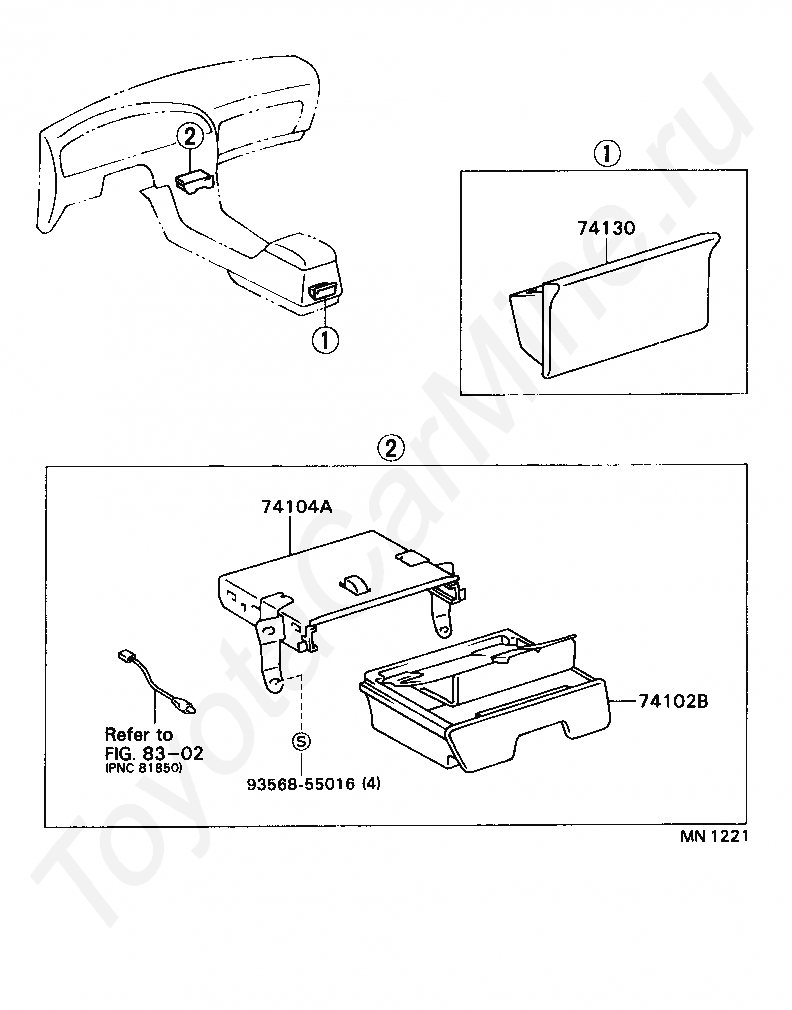 2

1

1

74130

2

74104A

74102B

Refer to FIG. 83-02 (PNC 81850)

S

93568-55016 (4)

MN 1221

ToyotaCarMine.ru