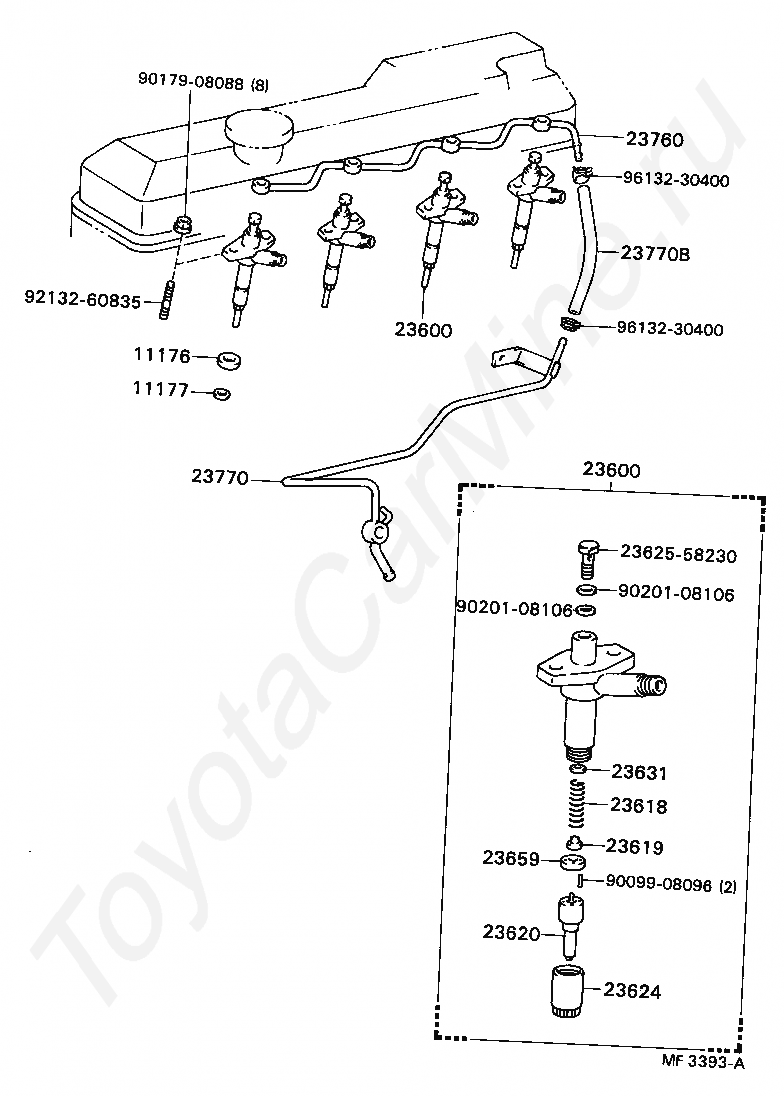 90179-08088 (8)

23760

96132-30400

23770B

92132-60835

23600

96132-30400

11176

11177

23770

23600

23625-58230

90201-08106

90201-08106

23631

23618

23619

23659

90099-08096 (2)

23620

23624

MF 3393-A

ToyotaCarMine.ru