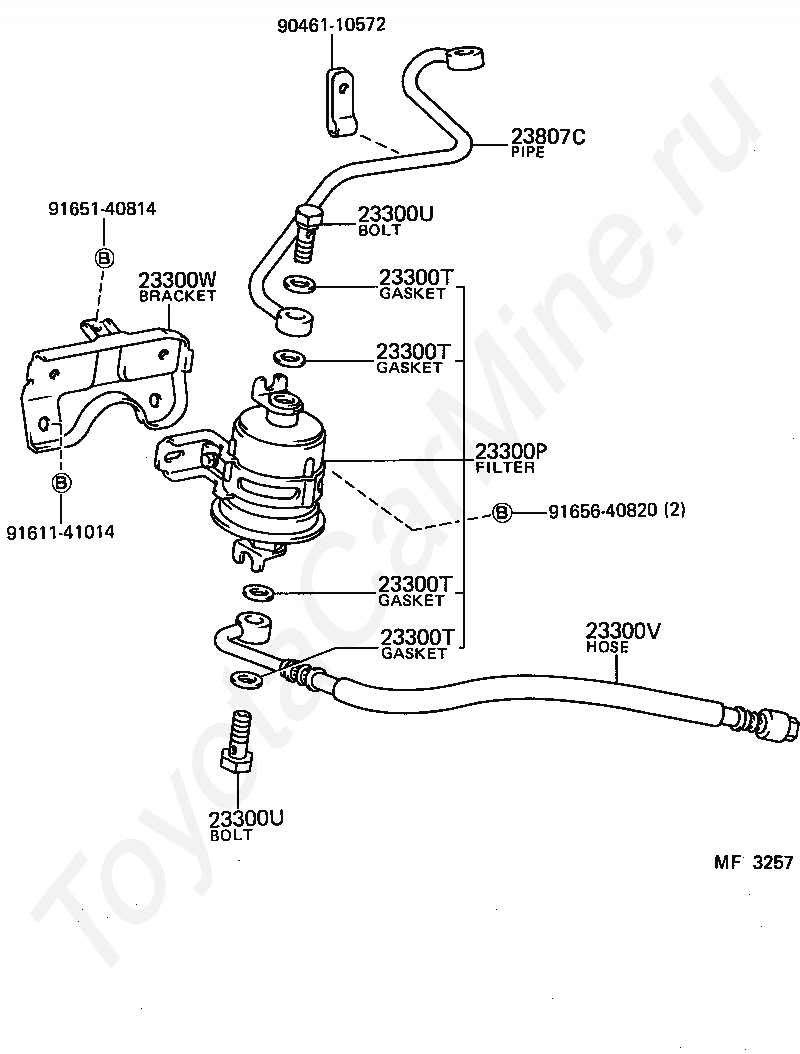 90461-10572

23807C
PIPE

91651-40814

B

23300U
BOLT

23300W
BRACKET

23300T
GASKET

23300T
GASKET

23300P
FILTER

B

91611-41014

B 91656-40820 (2)

23300T
GASKET

23300T
GASKET

23300V
HOSE

23300U
BOLT

MF 3257

ToyotaCarMine.ru