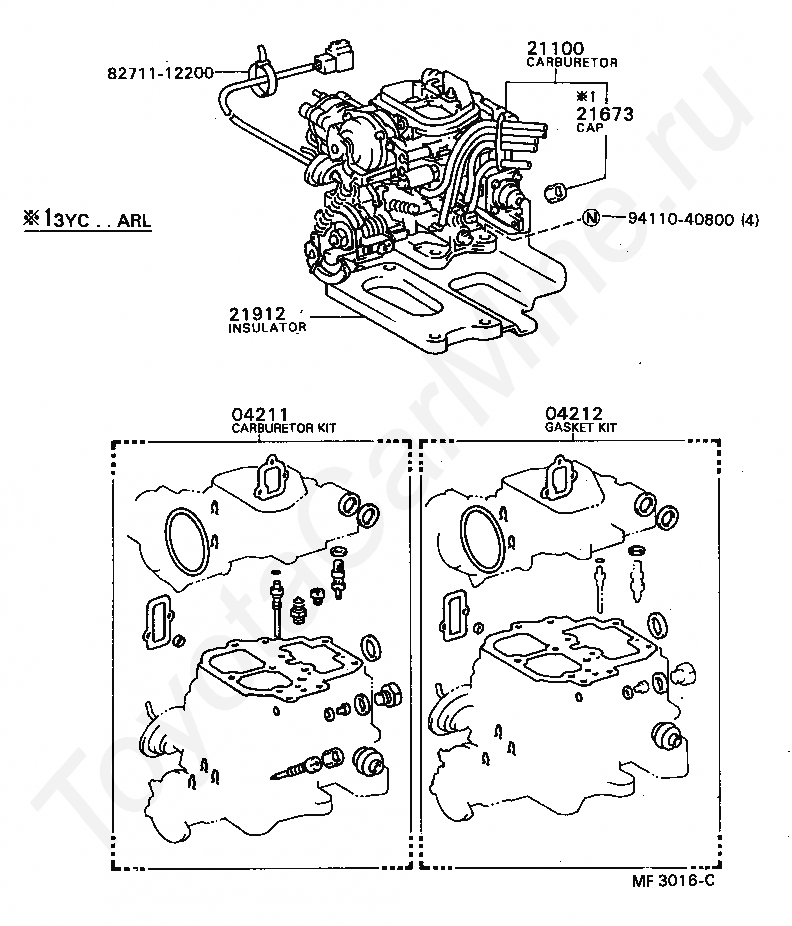 82711-12200

21100
CARBURETOR

※1
21673
CAP

※1 3YC . . ARL

Ⓝ 94110-40800 (4)

21912
INSULATOR

04211
CARBURETOR KIT

04212
GASKET KIT

MF 3016-C

ToyotaCarMine.ru