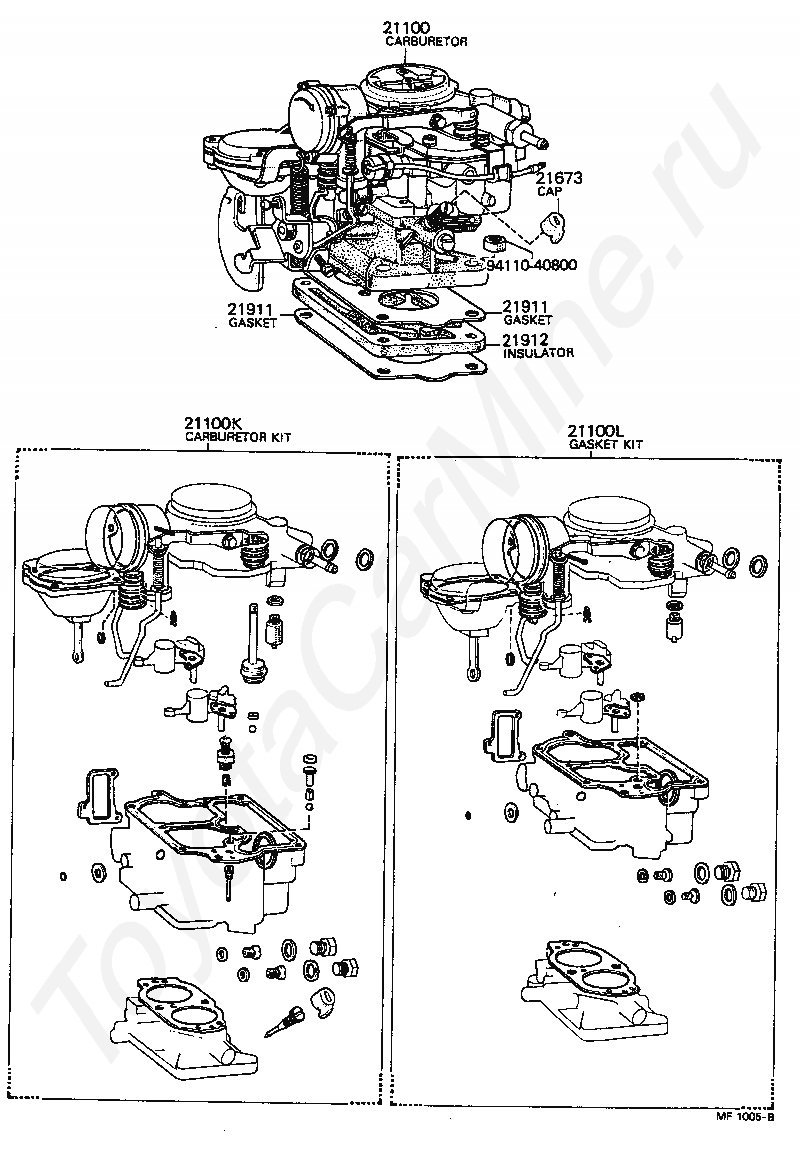 21100
CARBURETOR

21673
CAP

94110-40800

21911
GASKET

21911
GASKET

21912
INSULATOR

21100K
CARBURETOR KIT

21100L
GASKET KIT

ToyotaCarMine.ru

MF 1005-B