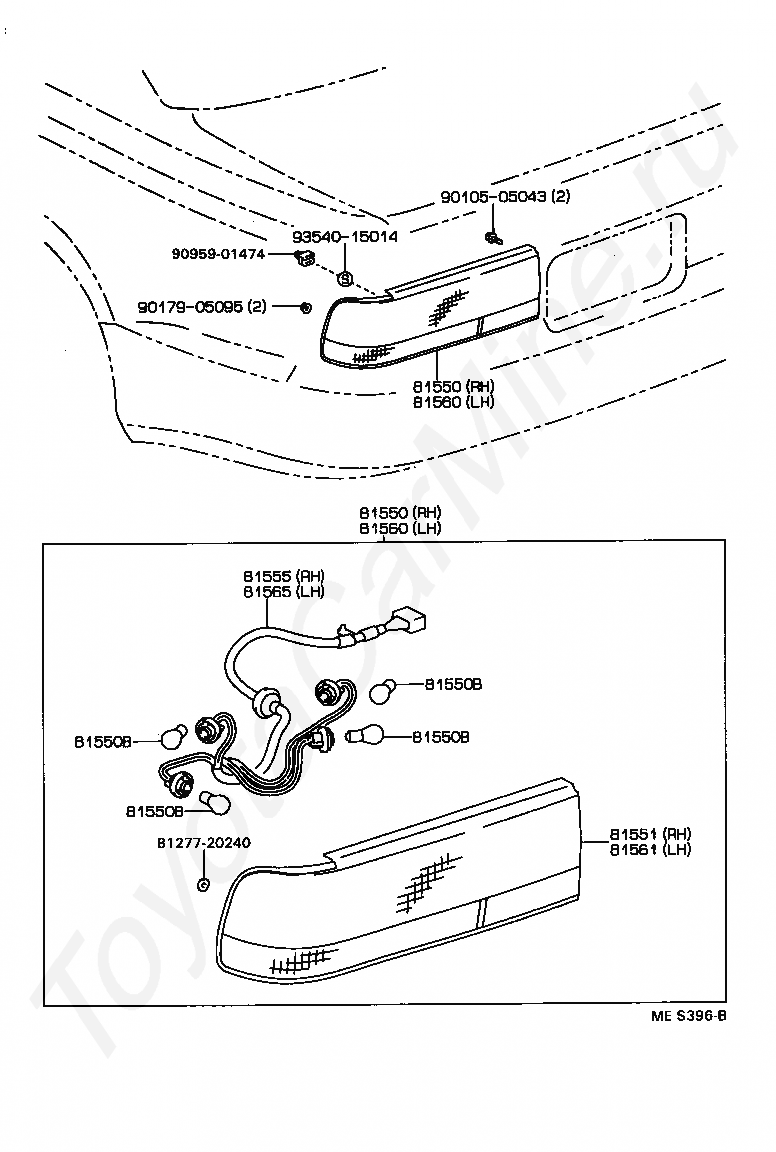 90105-05043 (2)
93540-15014
90959-01474
90179-05095 (2)
81550 (RH)
81560 (LH)

81550 (RH)
81560 (LH)
81555 (RH)
81565 (LH)
81550B
81550B
81550B
81550B
81277-20240
81551 (RH)
81561 (LH)

ME S396-B

ToyotaCarMine.ru