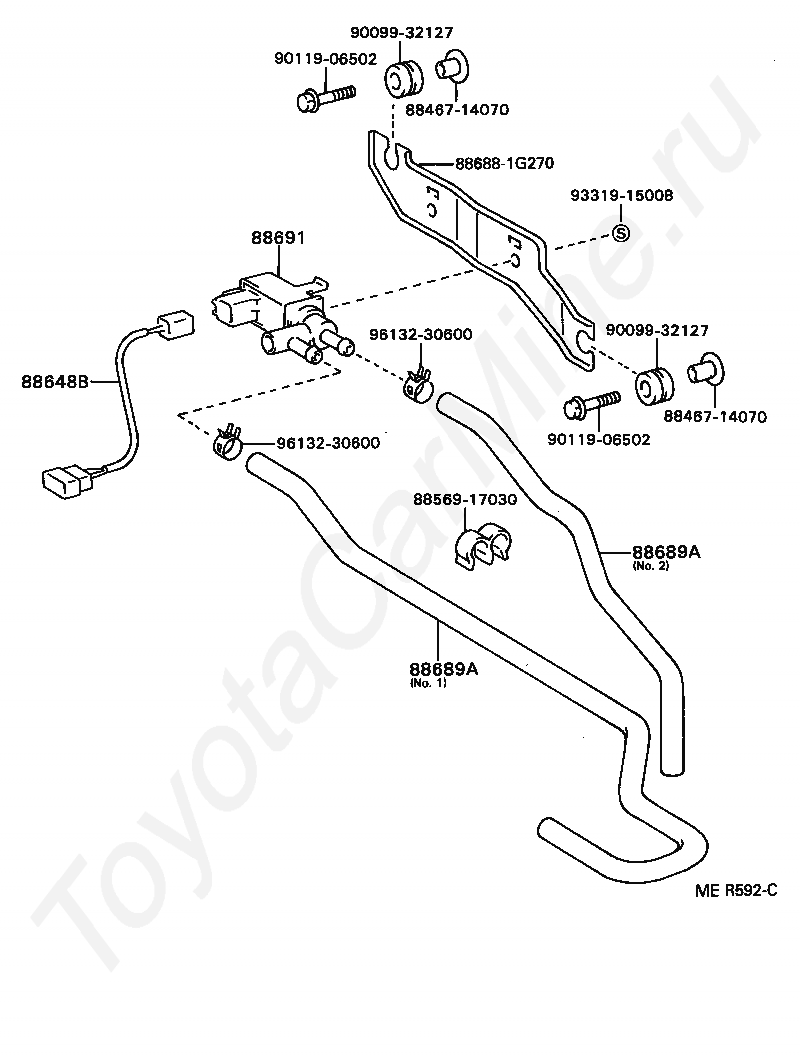 90099-32127
90119-06502
88467-14070
88688-1G270
93319-15008
S
88691
96132-30600
90099-32127
88648B
88467-14070
90119-06502
96132-30600
88569-17030
88689A
(No. 2)
88689A
(No. 1)
ME R592-C
ToyotaCarMine.ru