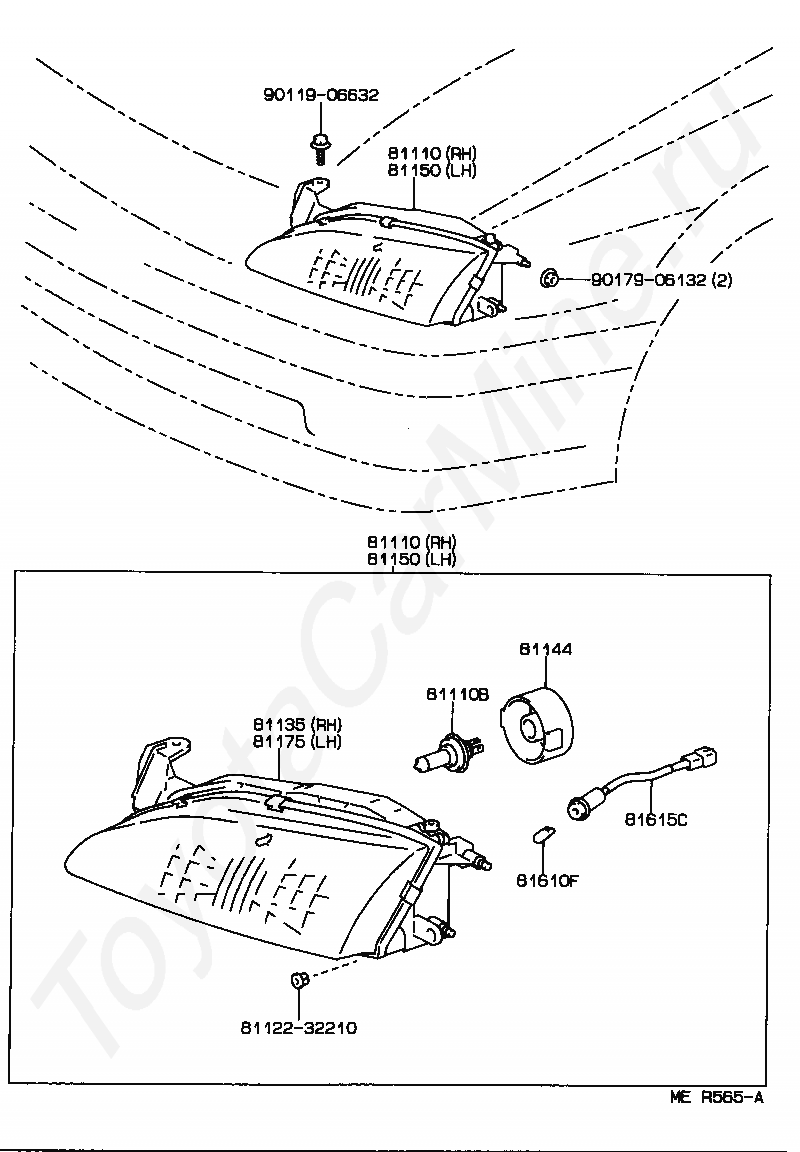 90119-06632

81110 (RH)
81150 (LH)

90179-06132 (2)

81110 (RH)
81150 (LH)

81144

81110B

81135 (RH)
81175 (LH)

81615C

81610F

81122-32210

ME R565-A

ToyotaCarMine.ru