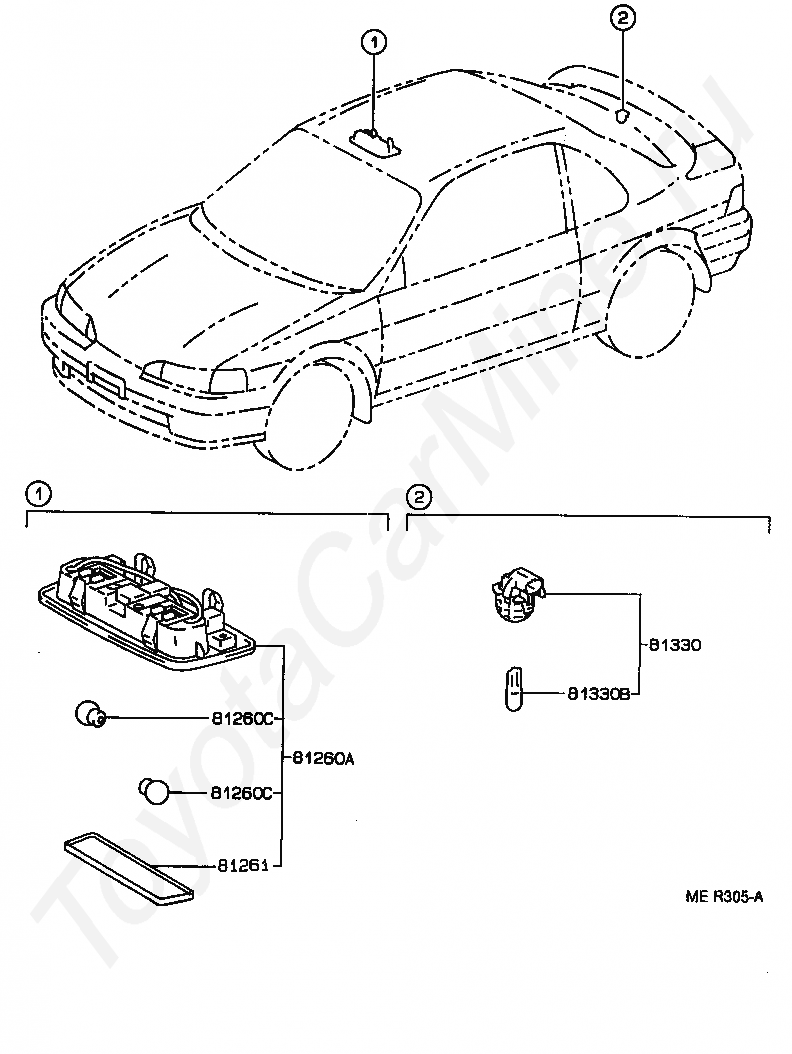 1
2
1
2
81330
81330B
81260C
81260A
81260C
81261
ME R305-A
ToyotaCarMine.ru