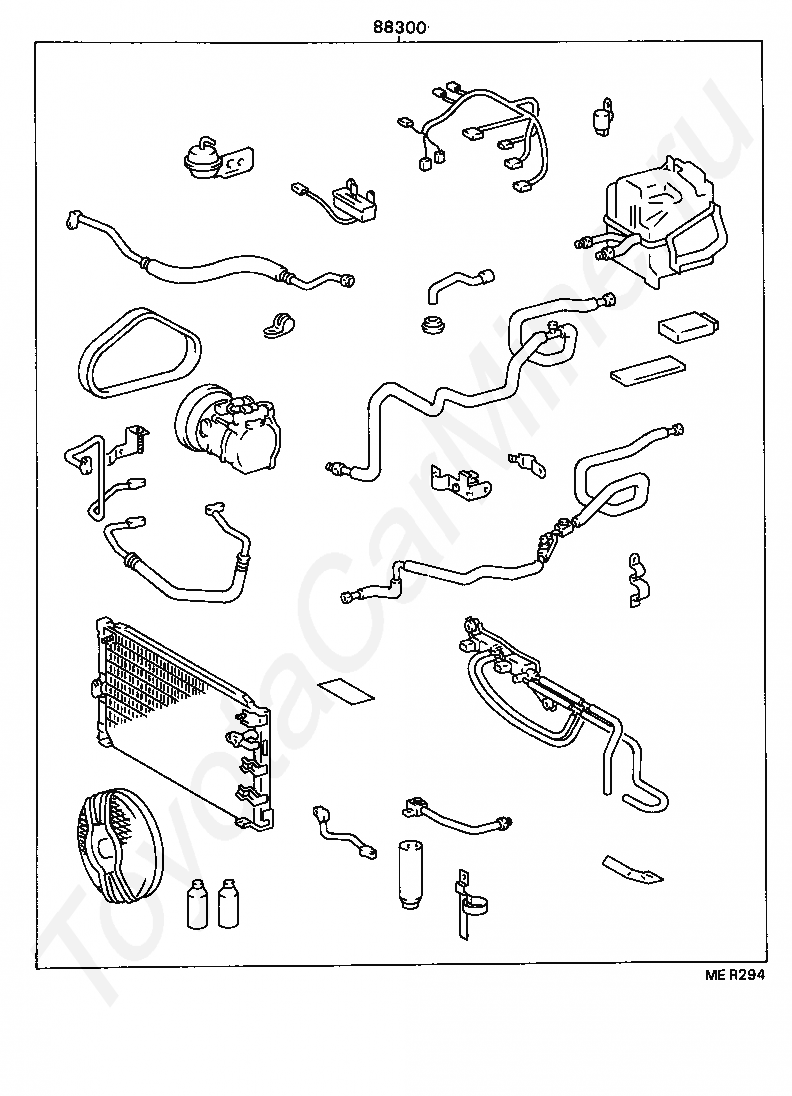 88300

ToyotaCarMine.ru

ME R294