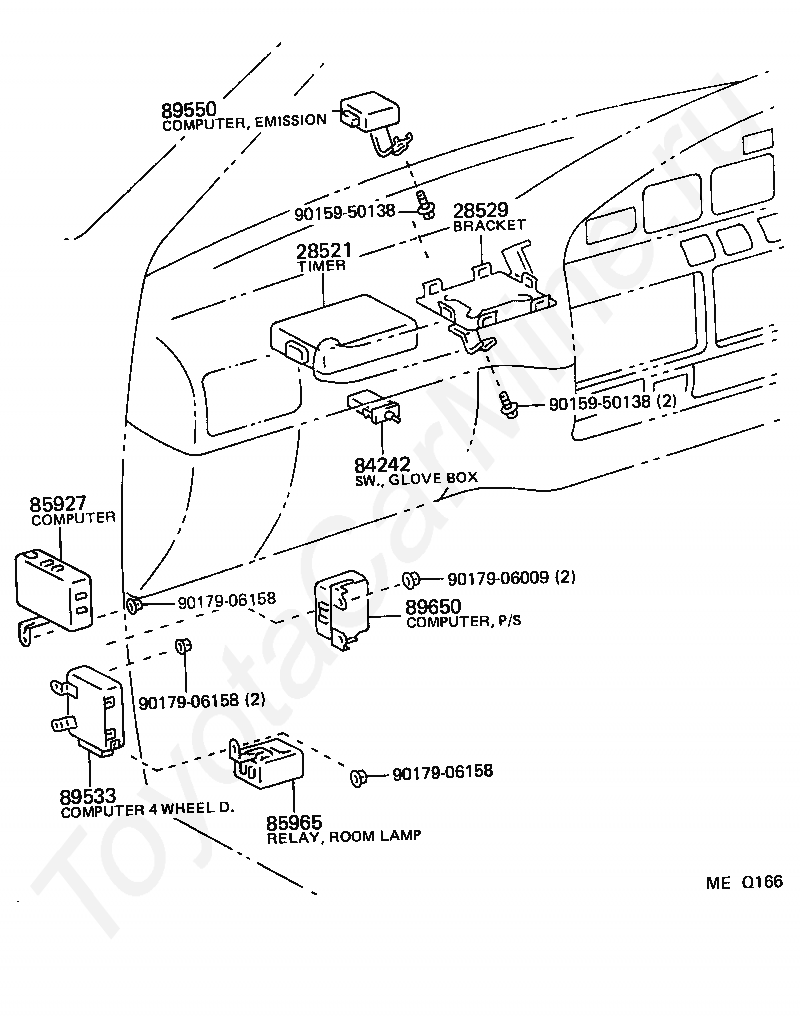 89550
COMPUTER, EMISSION

90159-50138

28529
BRACKET

28521
TIMER

90159-50138 (2)

84242
SW., GLOVE BOX

85927
COMPUTER

90179-06009 (2)

90179-06158

89650
COMPUTER, P/S

90179-06158 (2)

90179-06158

89533
COMPUTER 4 WHEEL D.

85965
RELAY, ROOM LAMP

ME Q166

ToyotaCarMine.ru