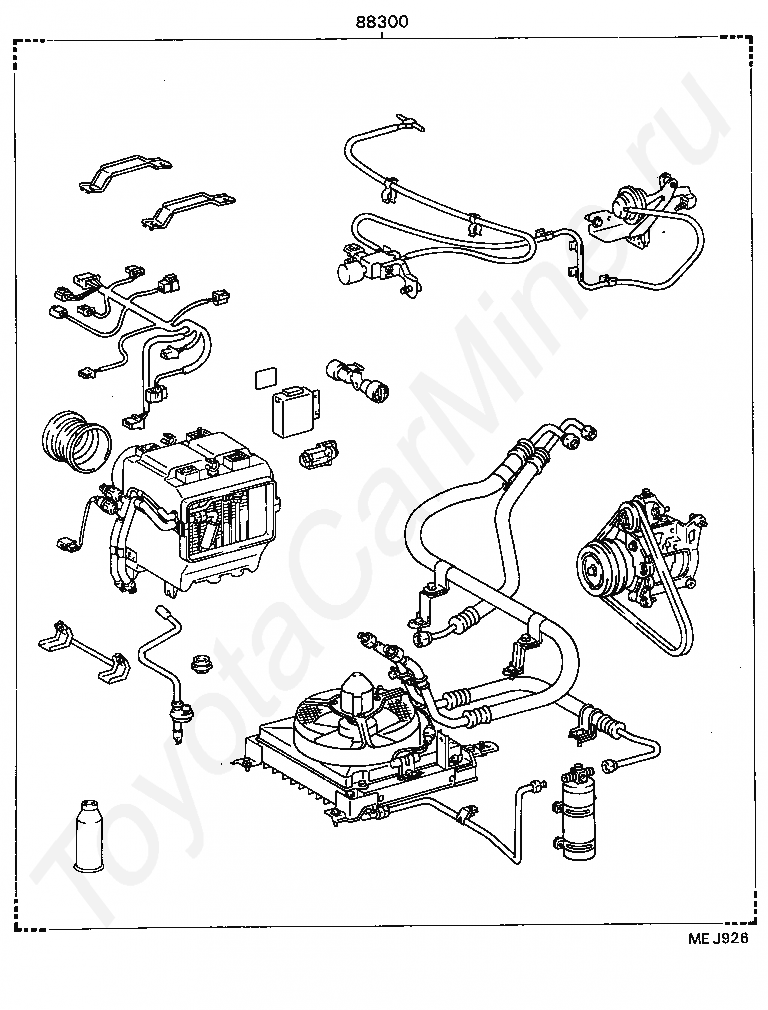 88300

ToyotaCarMine.ru

ME J926