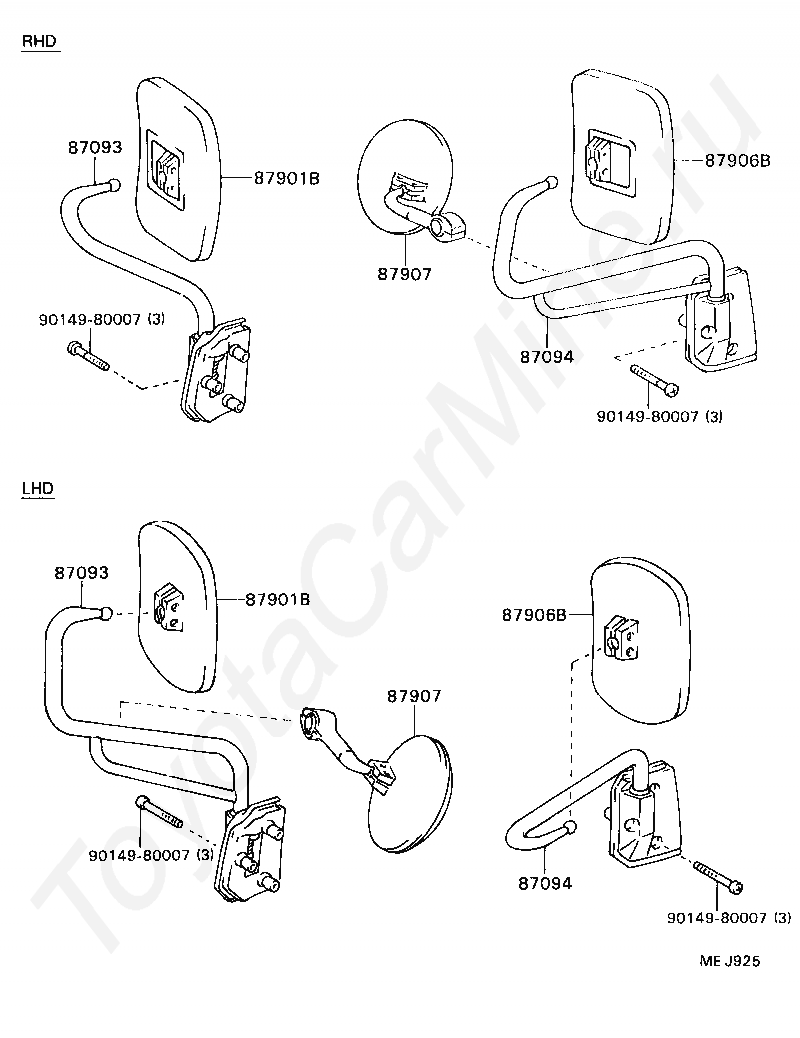 RHD

87093
87901B
90149-80007 (3)
87907
87906B
87094
90149-80007 (3)

LHD

87093
87901B
87907
90149-80007 (3)
87906B
87094
90149-80007 (3)

ME J925

ToyotaCarMir.ru