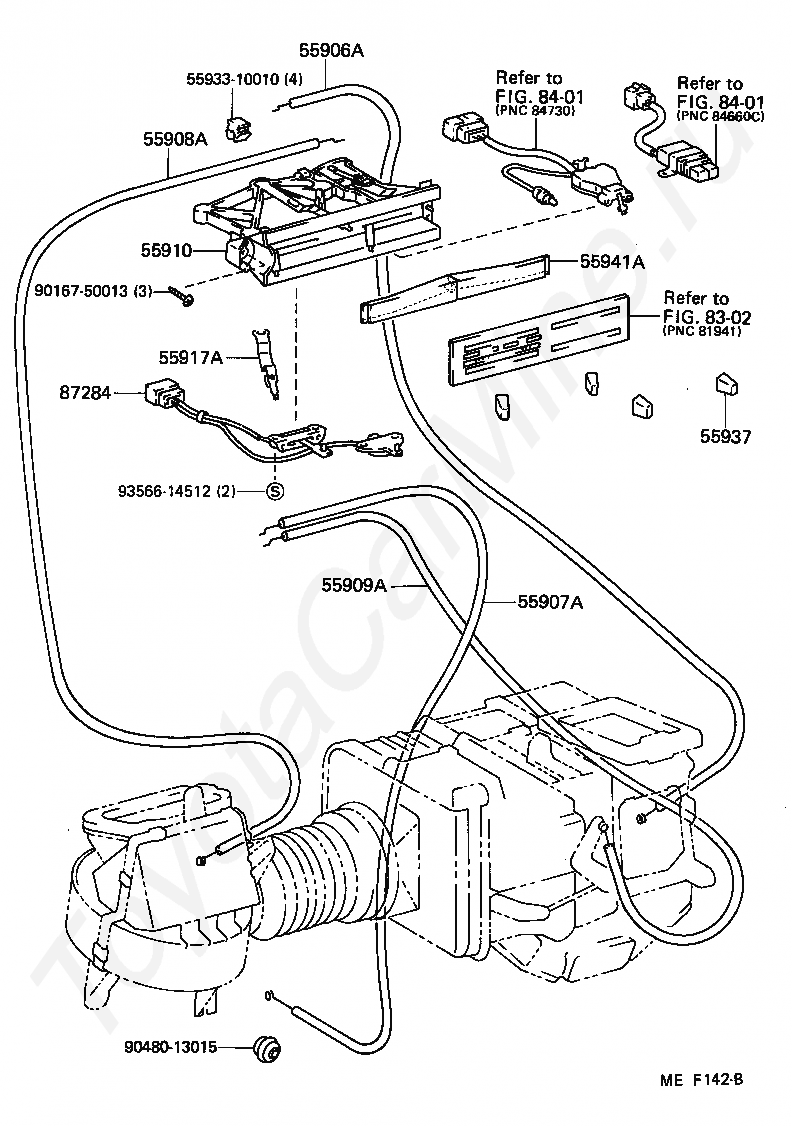 55906A

55933-10010 (4)

Refer to FIG. 84-01 (PNC 84730)

Refer to FIG. 84-01 (PNC 84660C)

55908A

55910

55941A

90167-50013 (3)

Refer to FIG. 83-02 (PNC 81941)

55917A

87284

55937

93566-14512 (2)

S

55909A

55907A

90480-13015

ME F142-B

ToyotaCarMine.ru